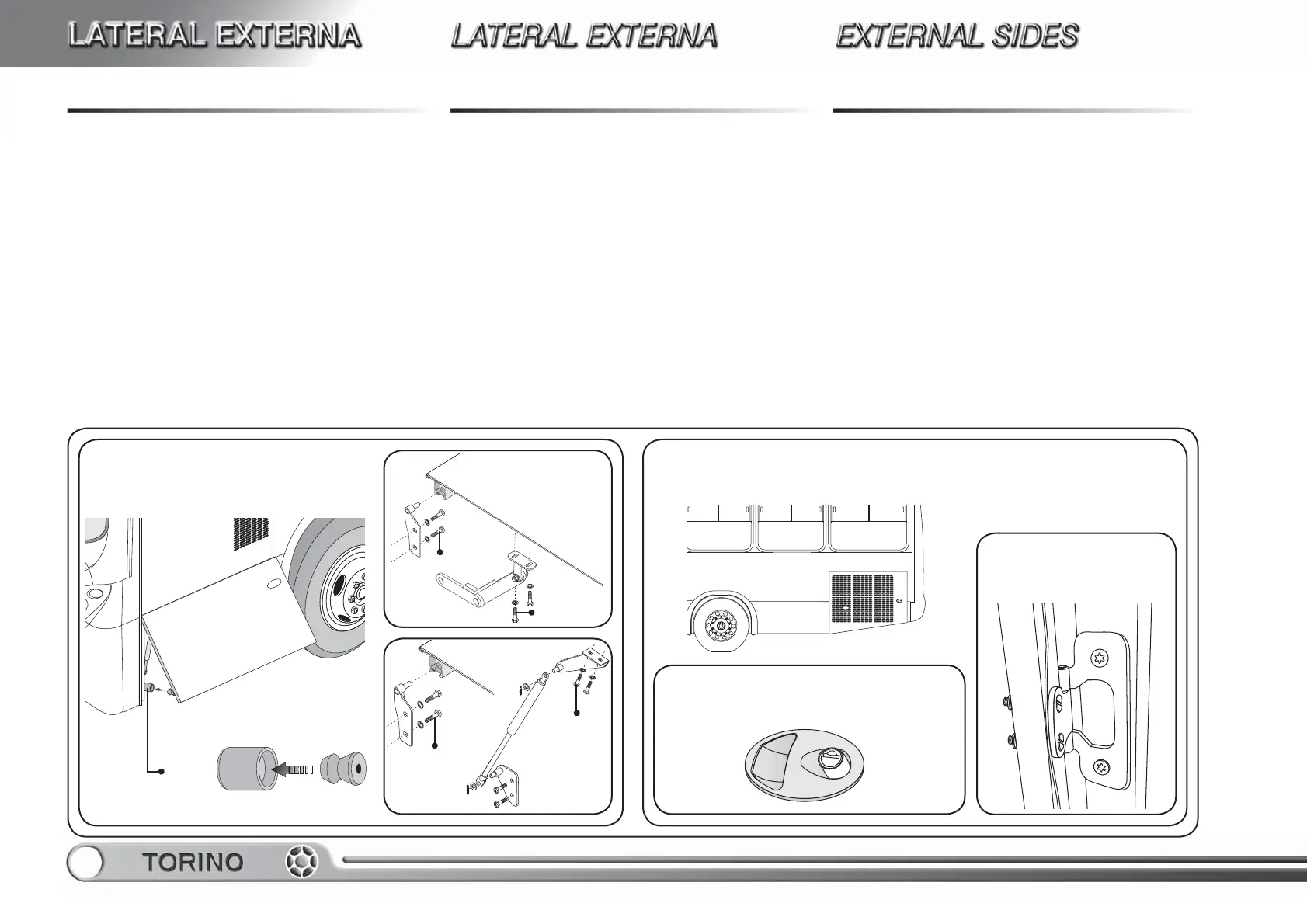 LATERAL EXTERNA

LATERAL EXTERNA

EXTERNAL SIDES

TORINO