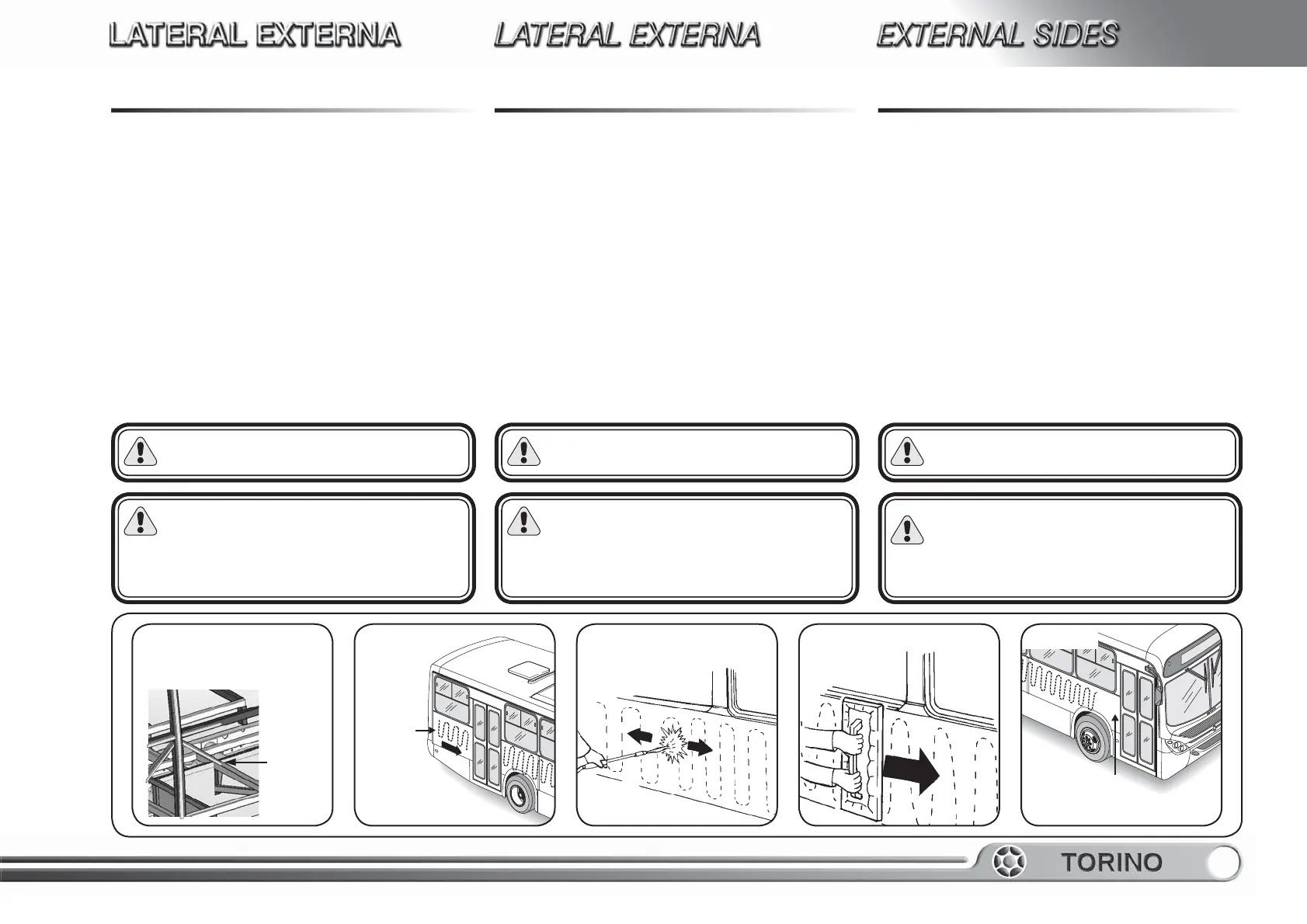 LATERAL EXTERNA

LATERAL EXTERNA

EXTERNAL SIDES

TORINO