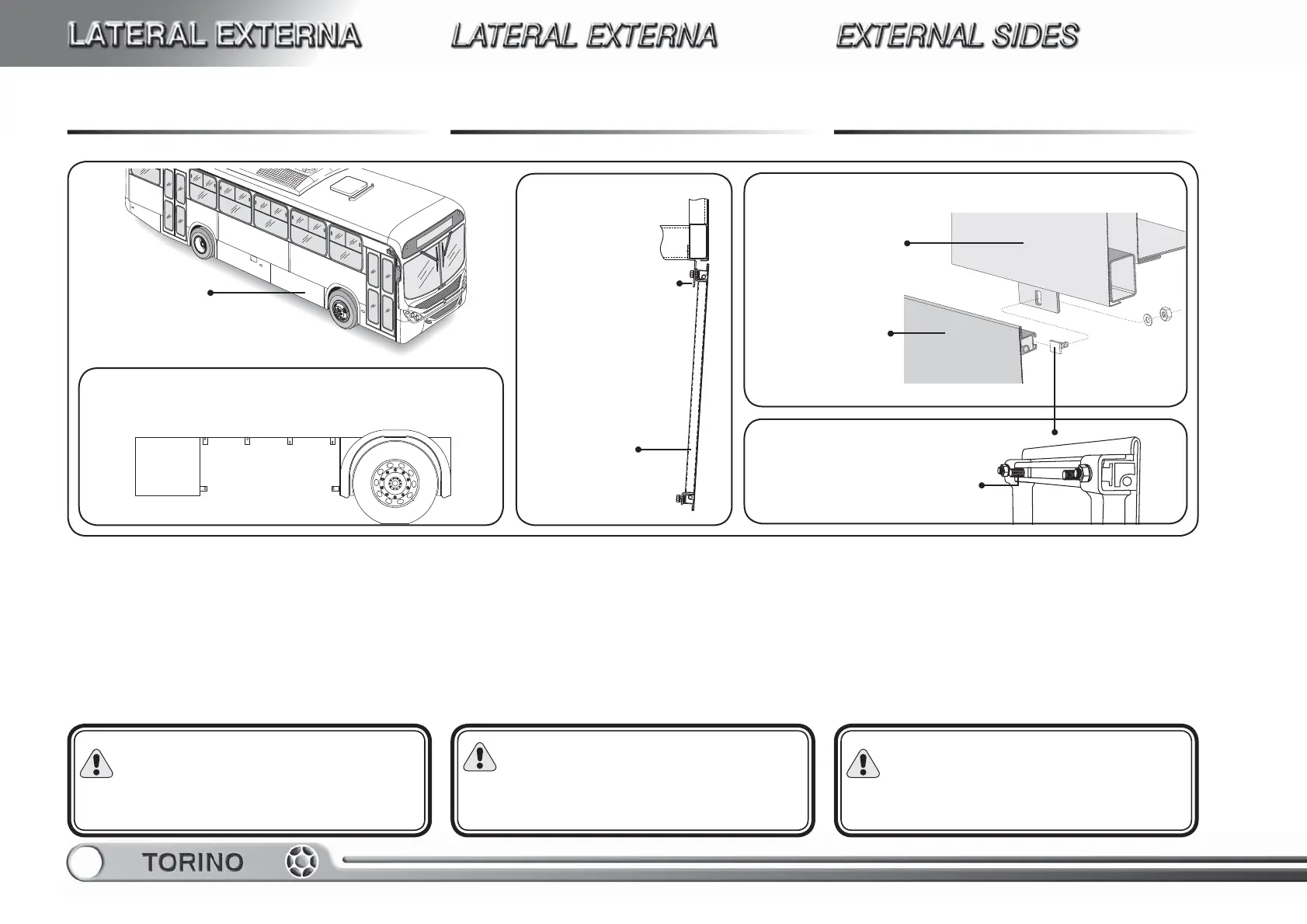 LATERAL EXTERNA

LATERAL EXTERNA

EXTERNAL SIDES

TORINO