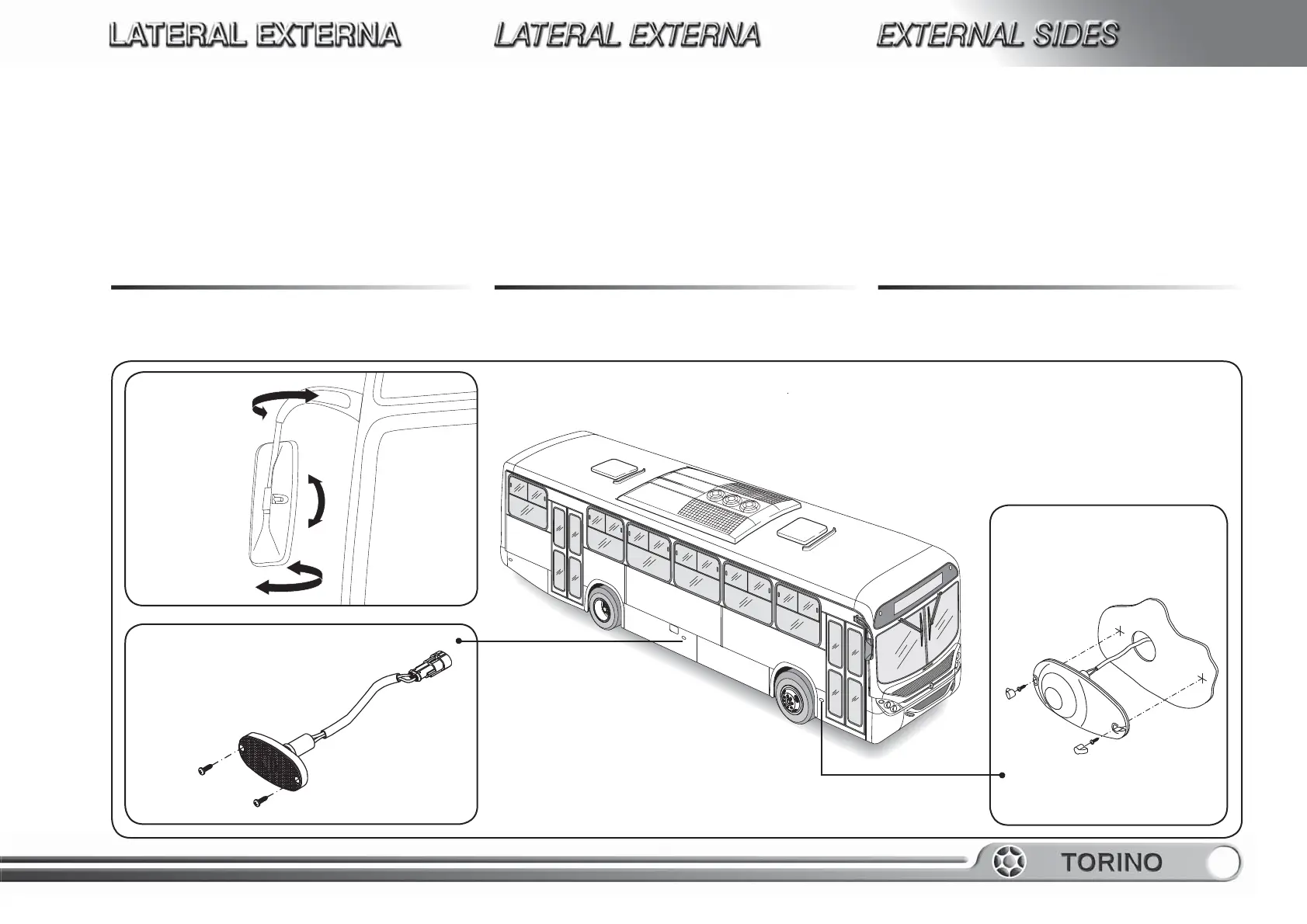 LATERAL EXTERNA

LATERAL EXTERNA

EXTERNAL SIDES

TORINO