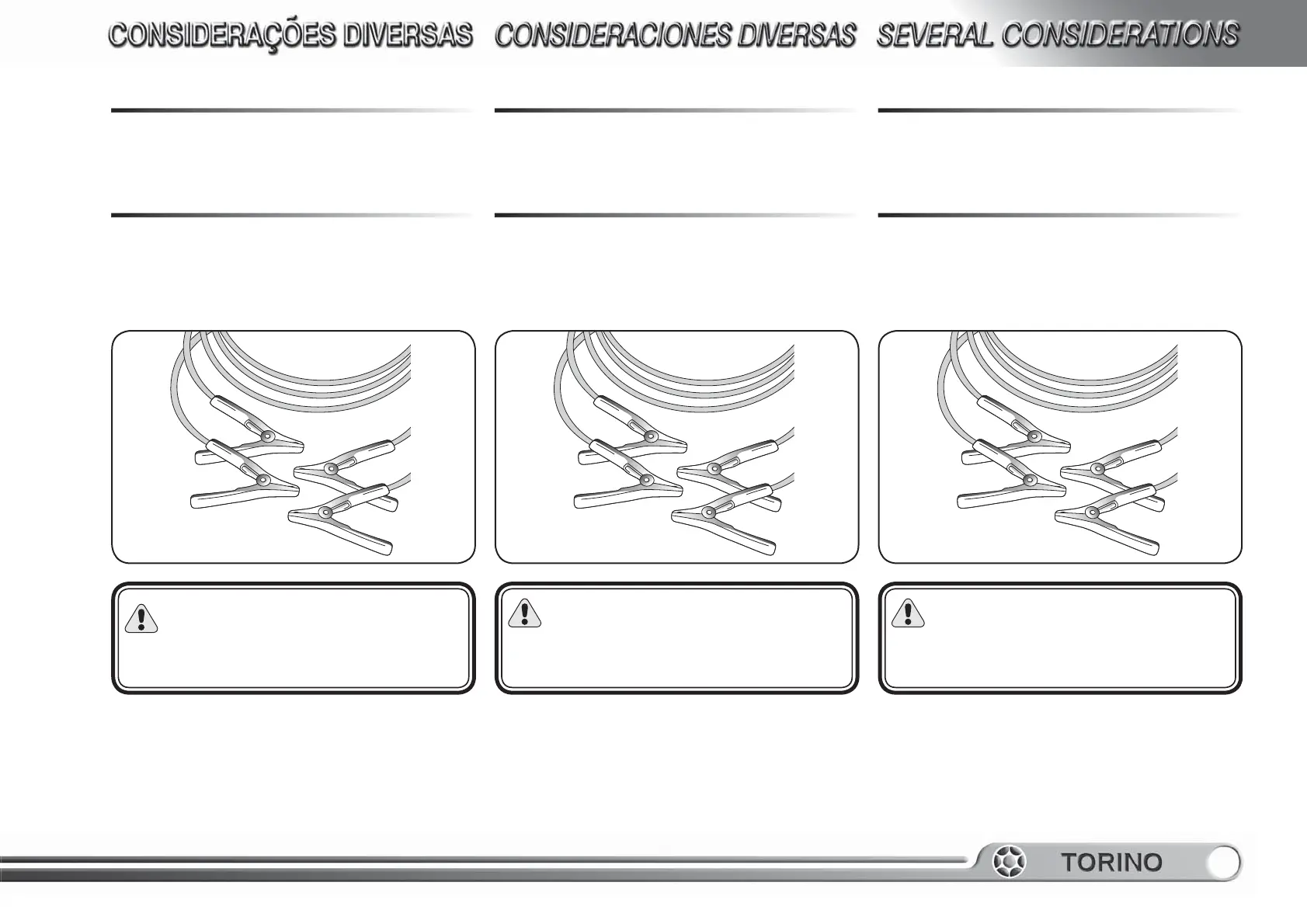 CONSIDERAÇÕES DIVERSAS

CONSIDERACIONES DIVERSAS

SEVERAL CONSIDERATIONS

TORINO