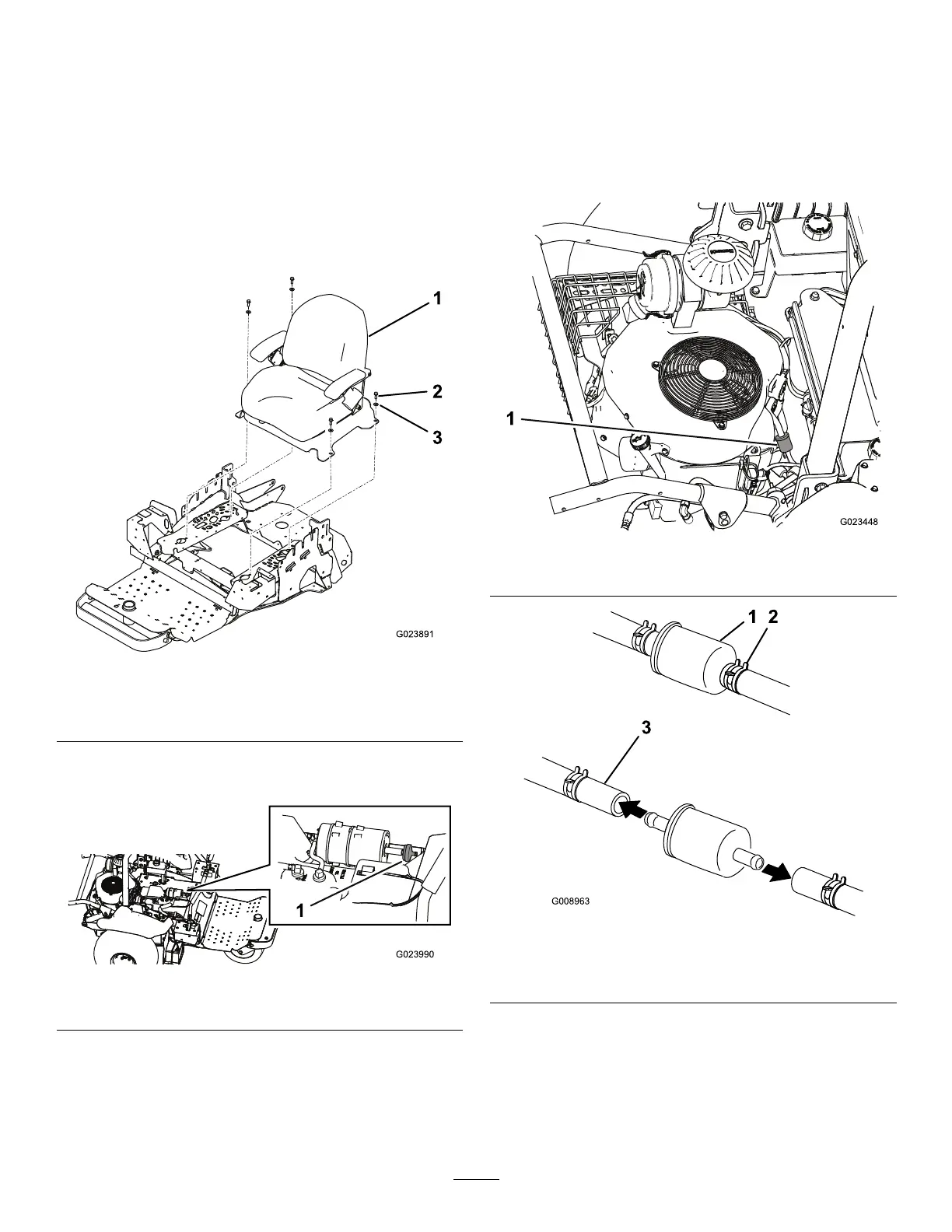 1

2

3

G023891

1

G023990

1

G023448

1 2

3

G008963