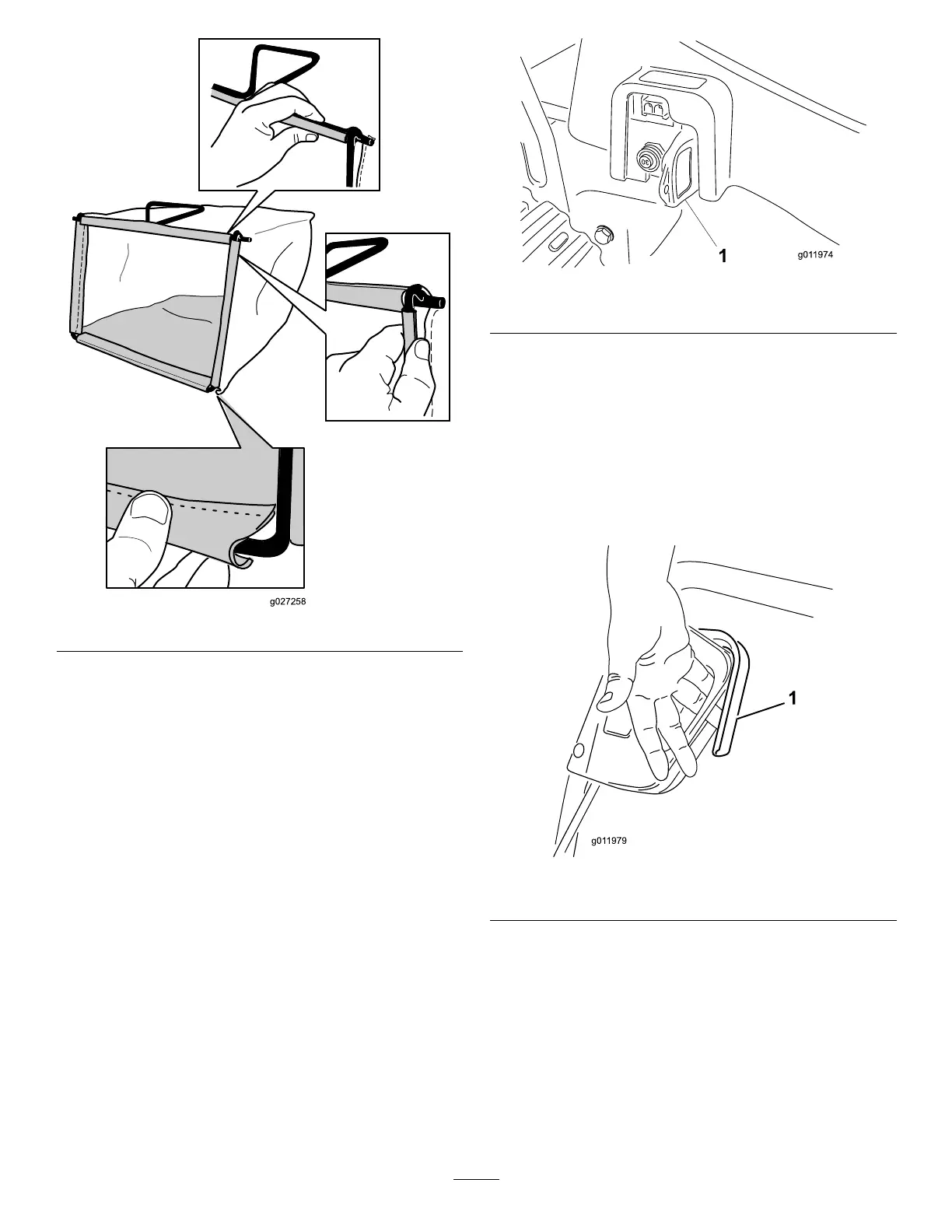 g027258

1

g011974

1

g011979