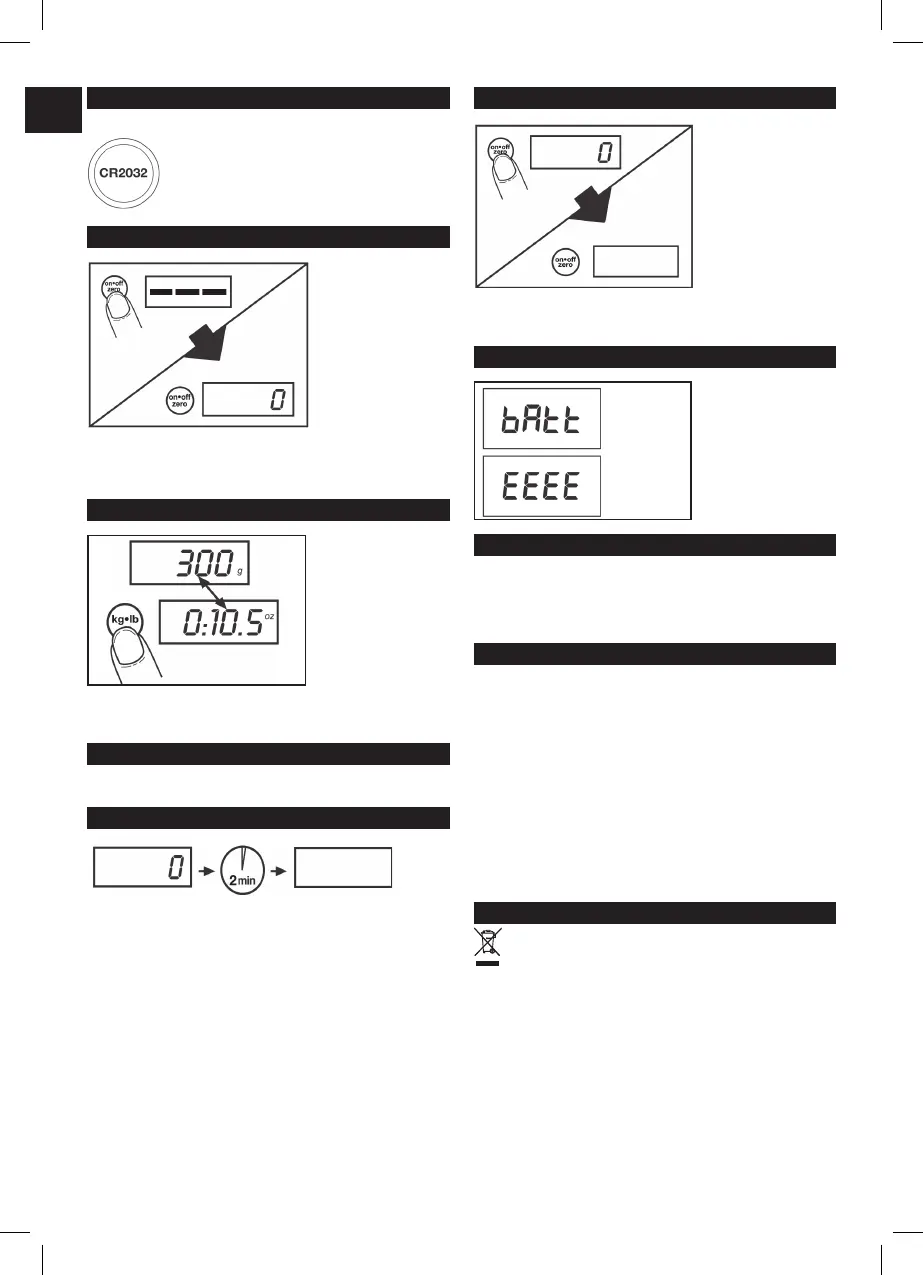 CR2032

on•off zero

on•off zero

0

300 g

kg•lb

0:10.5 oz

0

2 min

on•off zero

0

on•off zero

bAtt

EEEE