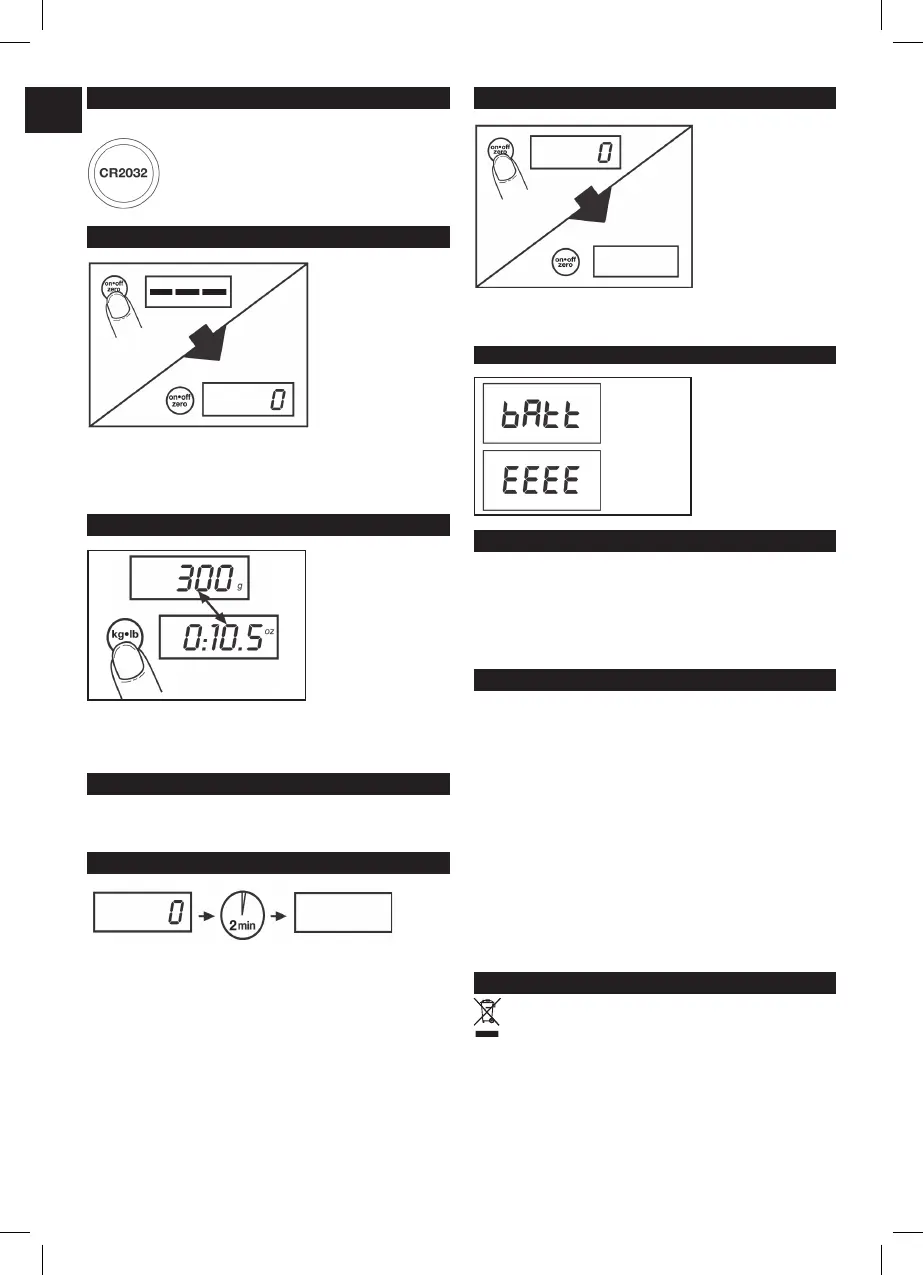 CR2032

on•off zero

on•off zero

0

300 g

kg•lb

0:10.5 oz

0

2 min

on•off zero

0

on•off zero

bAtt

EEEE