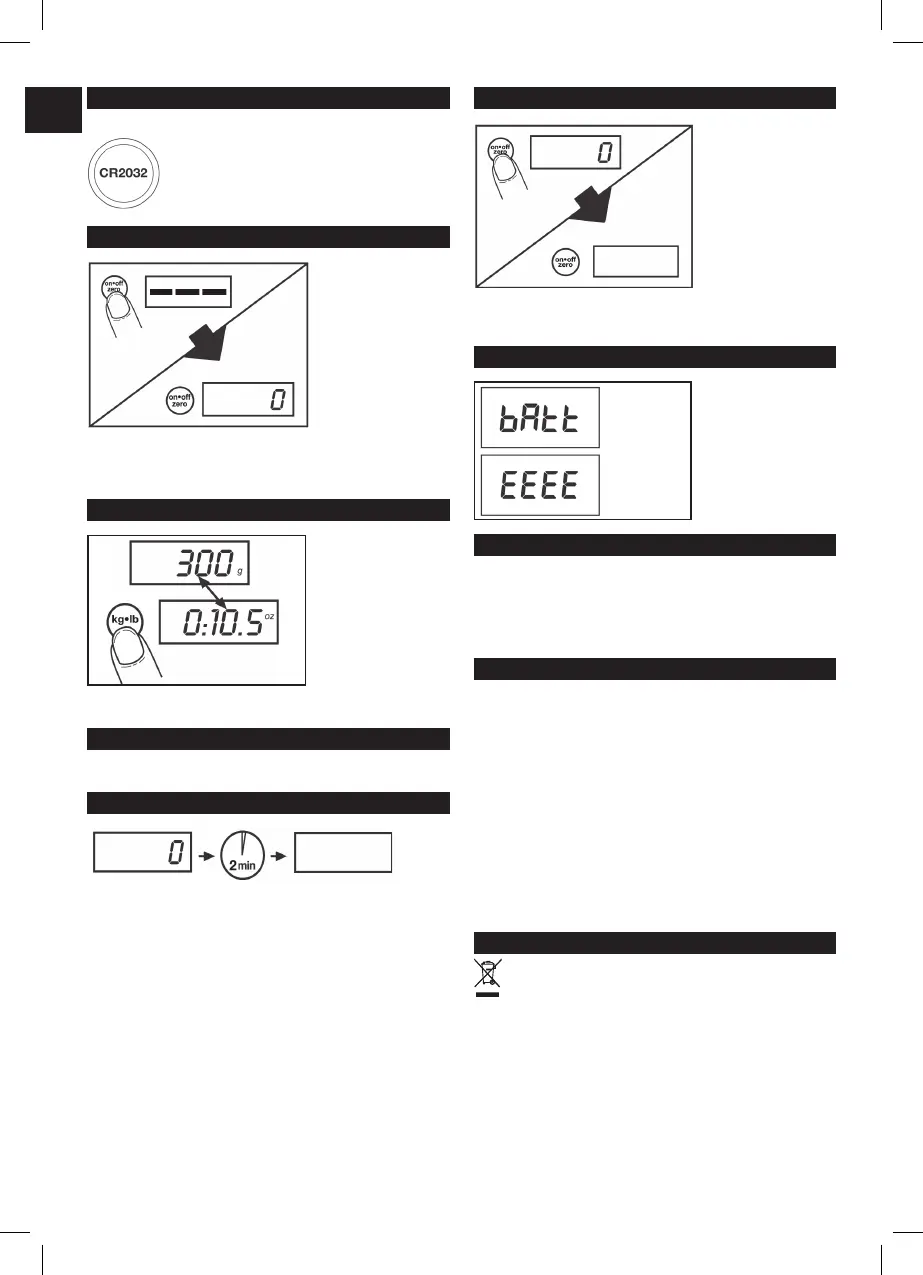 CR2032

on•off zero

on•off zero

0

300 g

kg•lb

0:10.5 oz

0

2 min

on•off zero

0

on•off zero

bAtt

EEEE