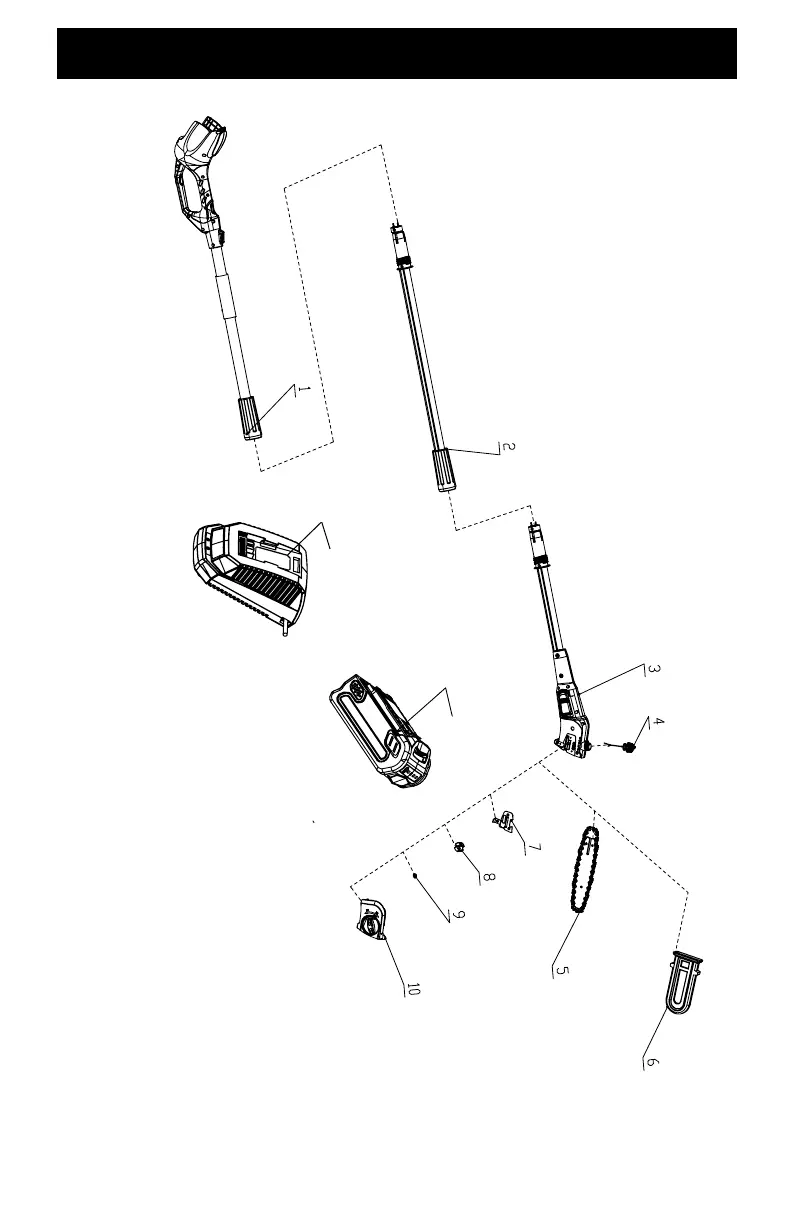 1

2

3

4

7

8

9

10

5

6