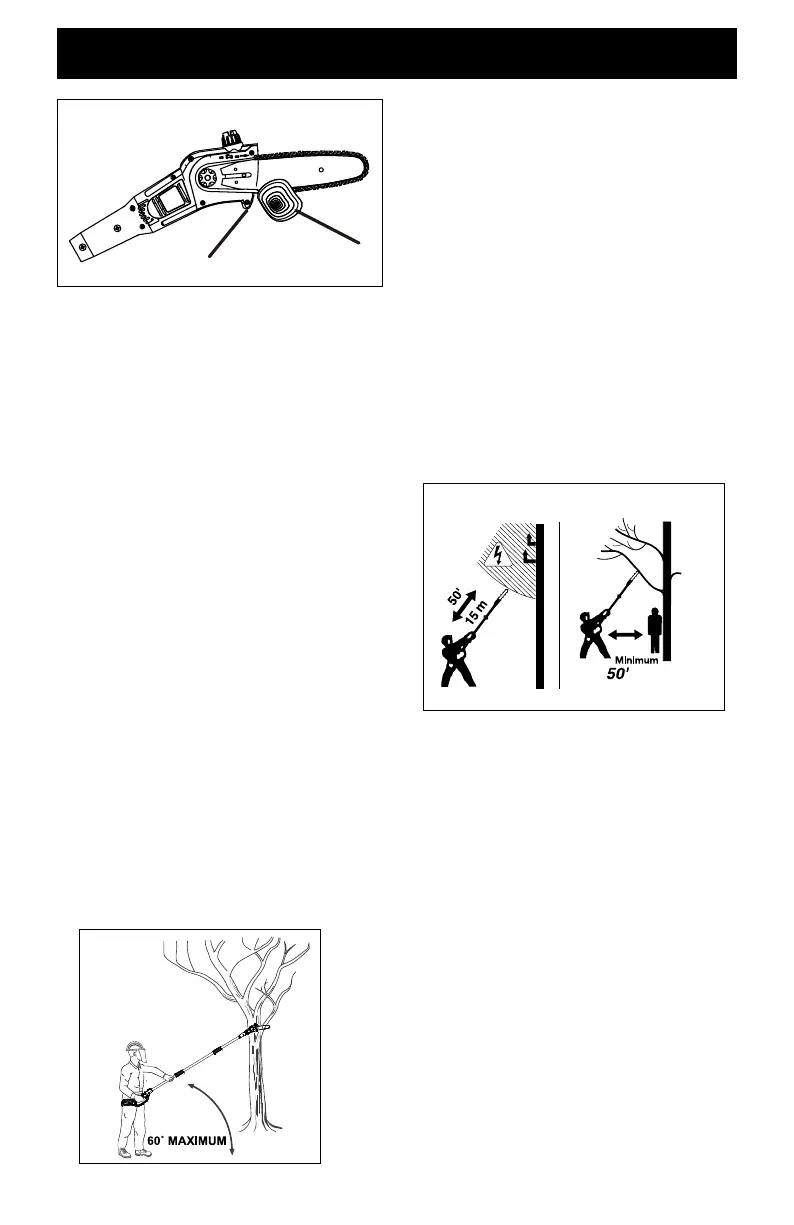 50'
15 m

Minimum
50'

60° MAXIMUM