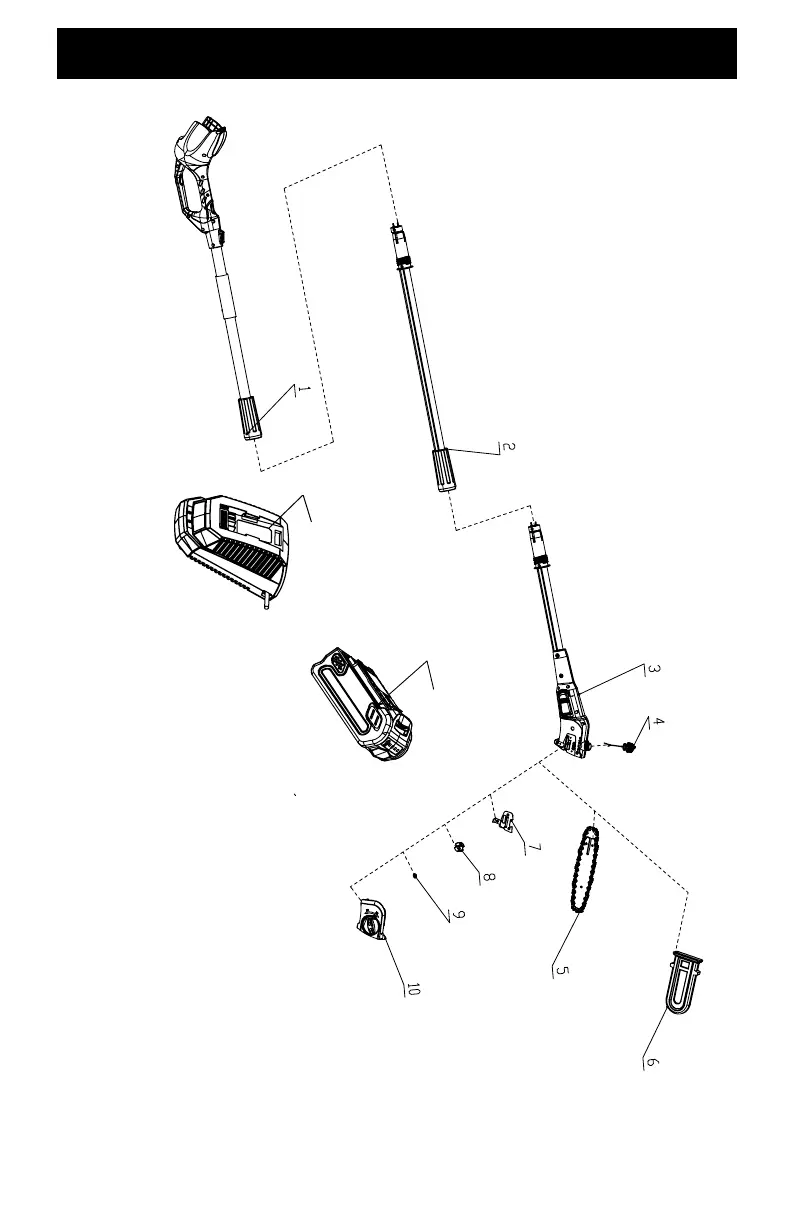 1

2

3

4

7

8

9

5

10

6