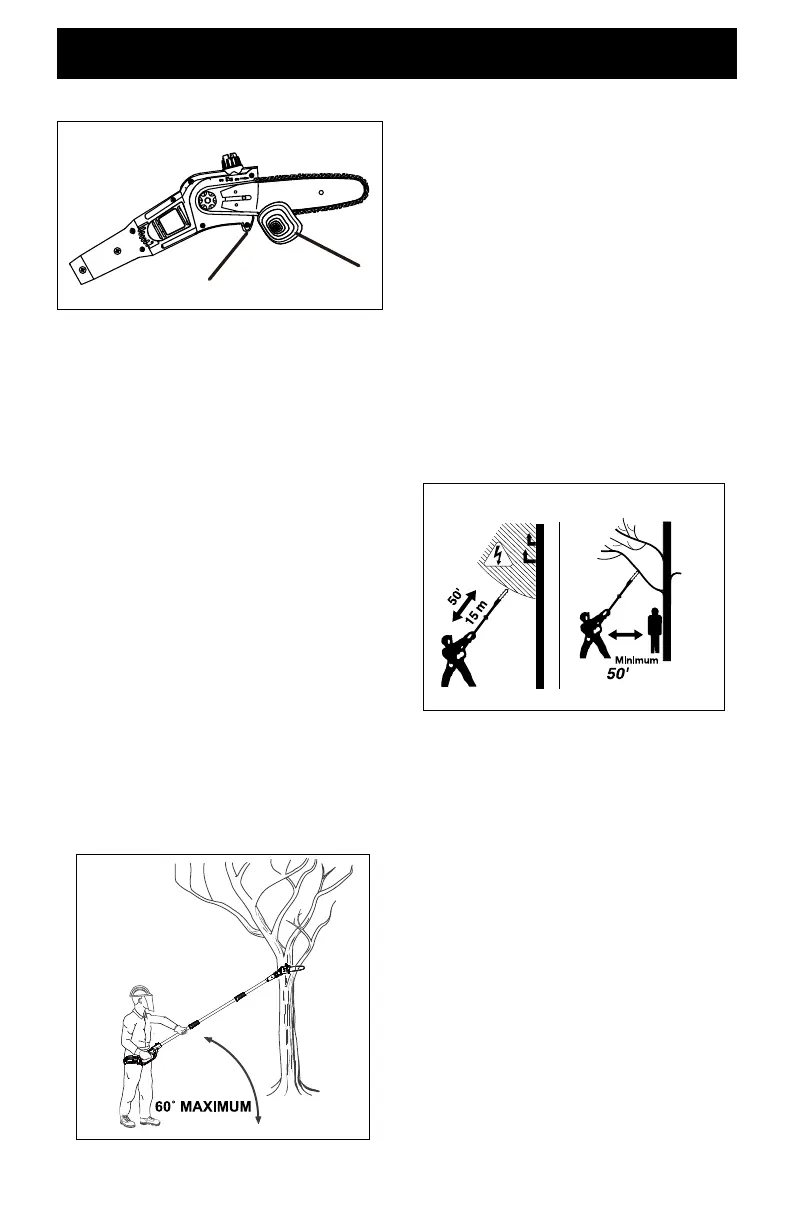 50'
15 m

Minimum
50'

60° MAXIMUM