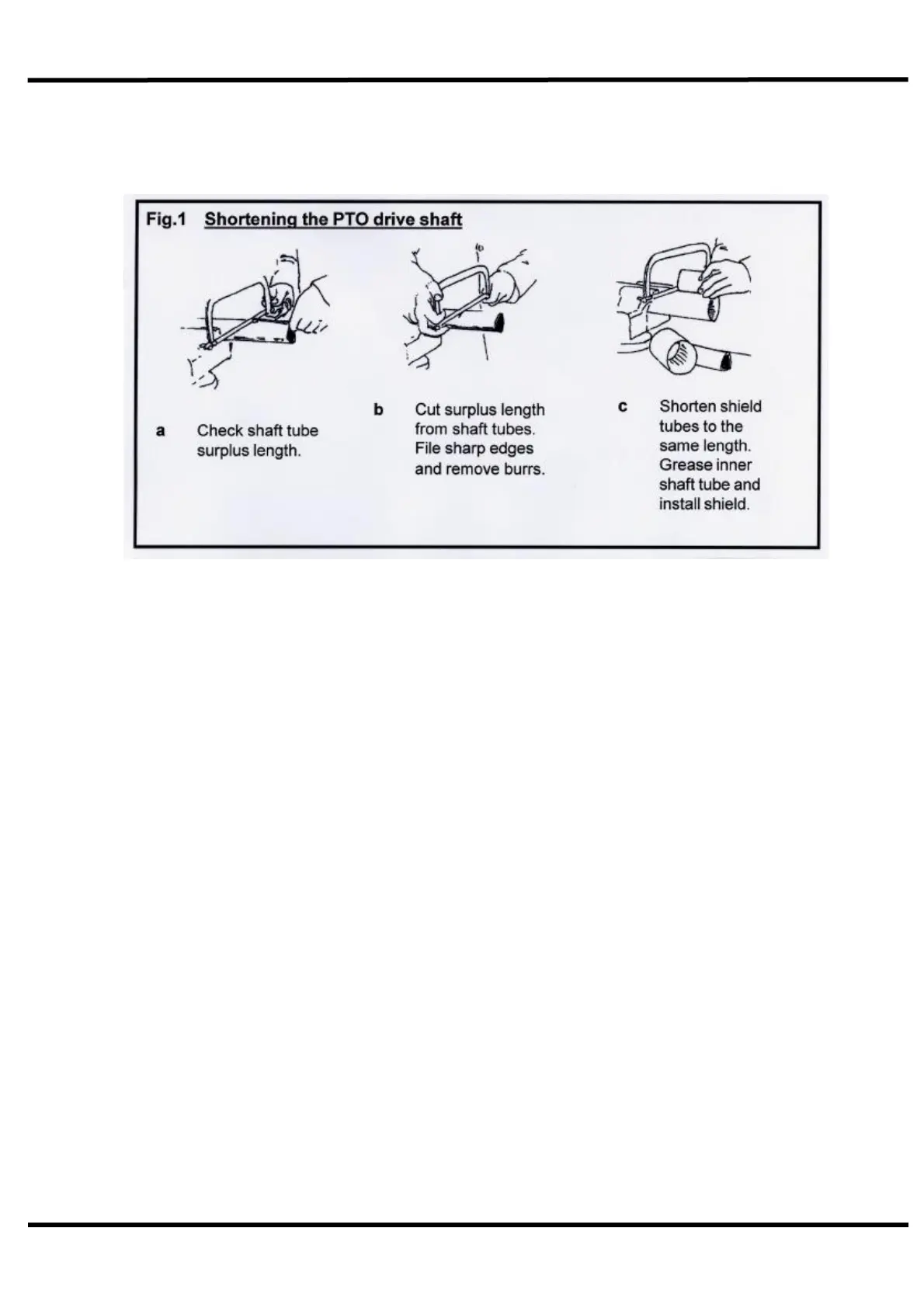 Fig.1 Shortening the PTO drive shaft

a Check shaft tube surplus length.

b Cut surplus length from shaft tubes. File sharp edges and remove burrs.

c Shorten shield tubes to the same length. Grease inner shaft tube and install shield.