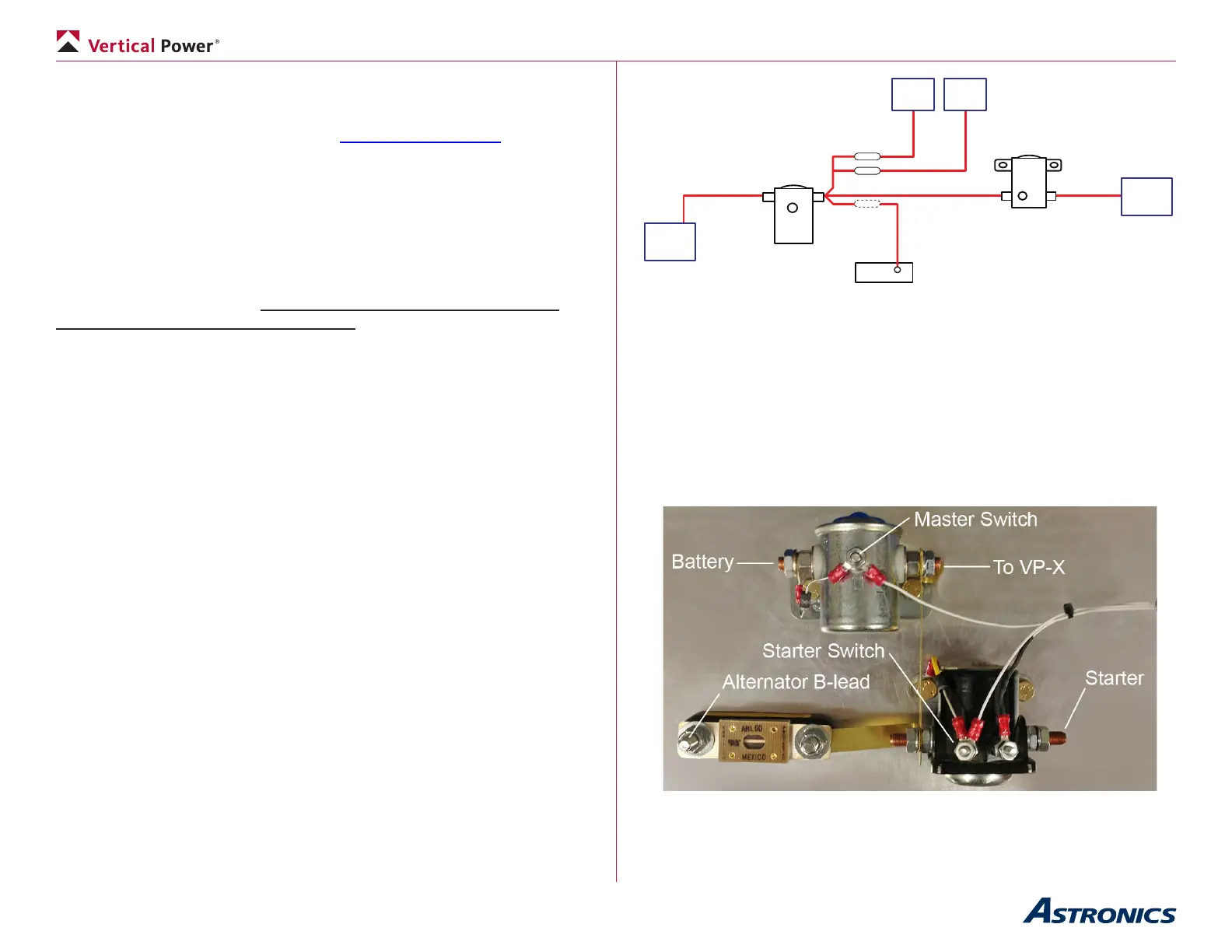 Vertical Power®

Master Switch

Battery

To VP-X

Starter Switch

Alternator B-lead

Starter

ANL 60

MEXICO

ASTRONICS