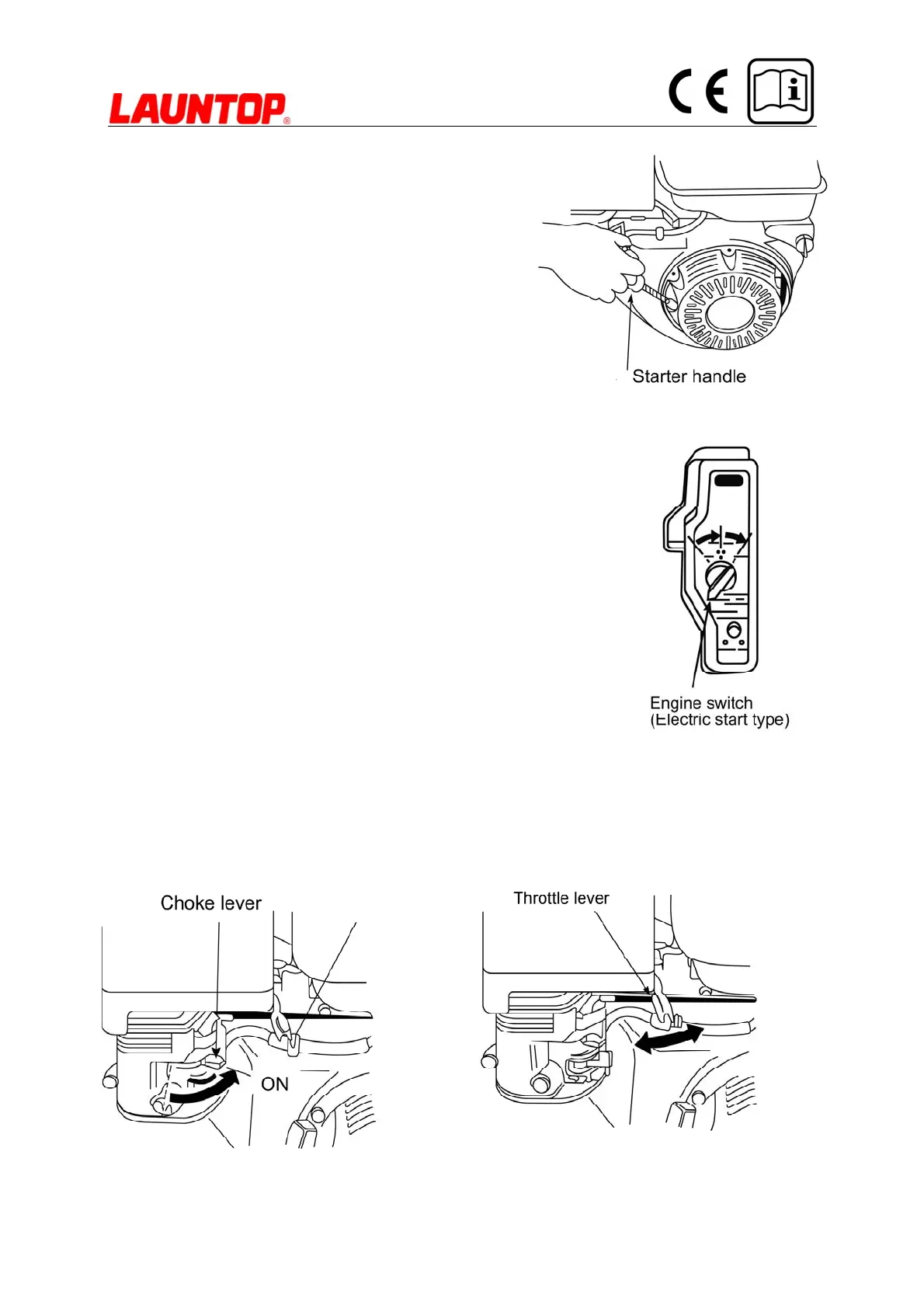 LAUNTOP®

CE

Starter handle

Engine switch
(Electric start type)

Choke lever

ON

Throttle lever