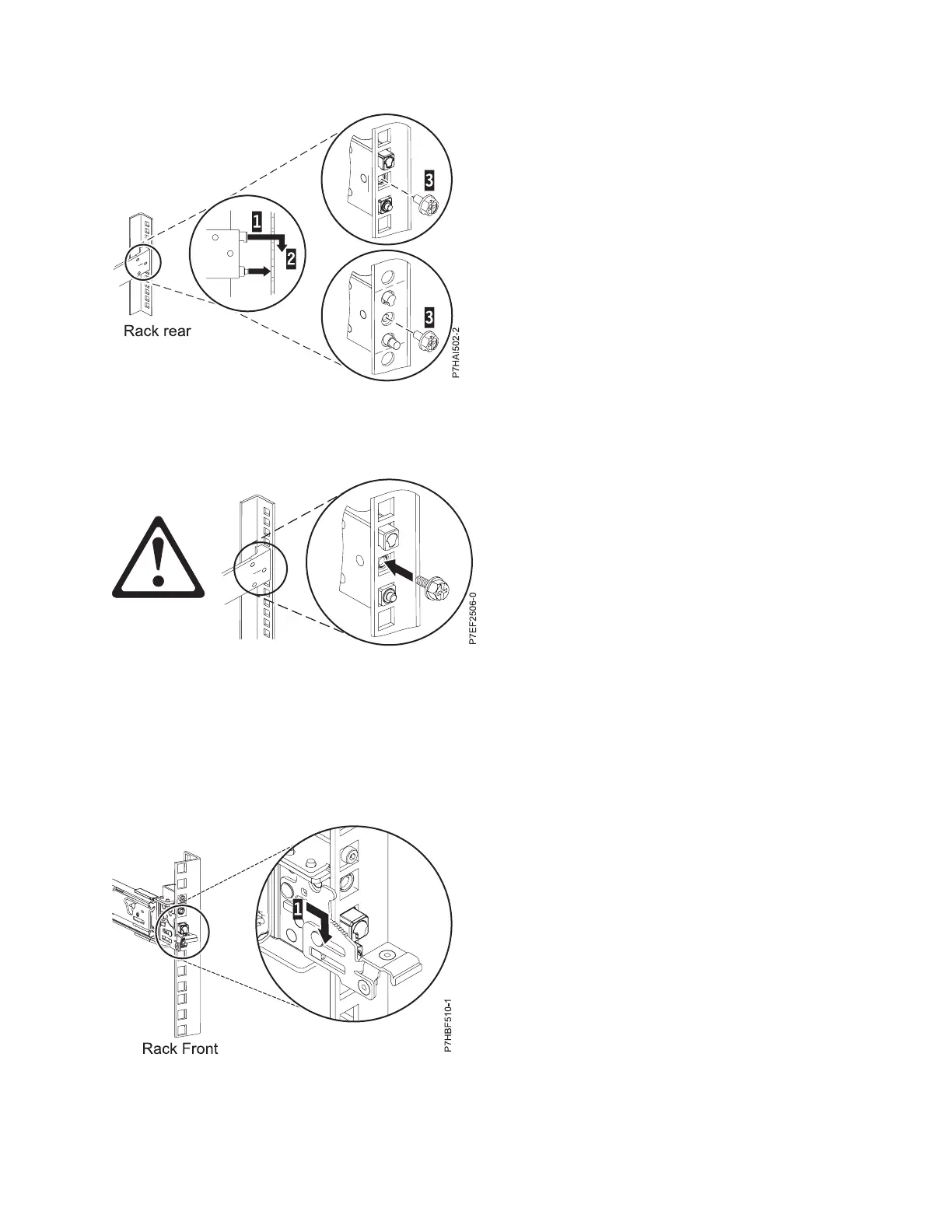 1
2
3
3
Rack rear
P7HAI502-2

P7EF2506-0

1
Rack Front
P7HBF510-1