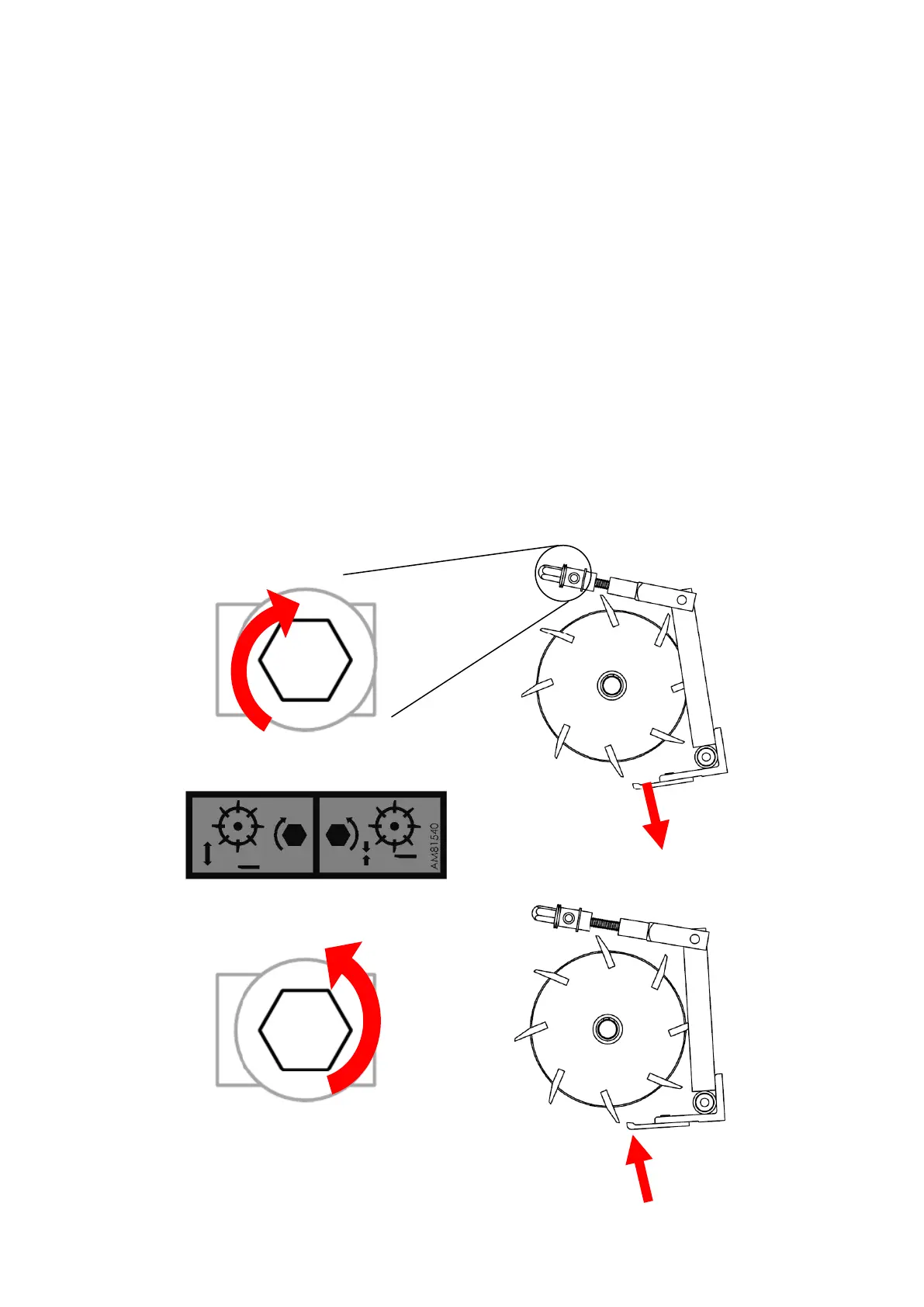 AM81540