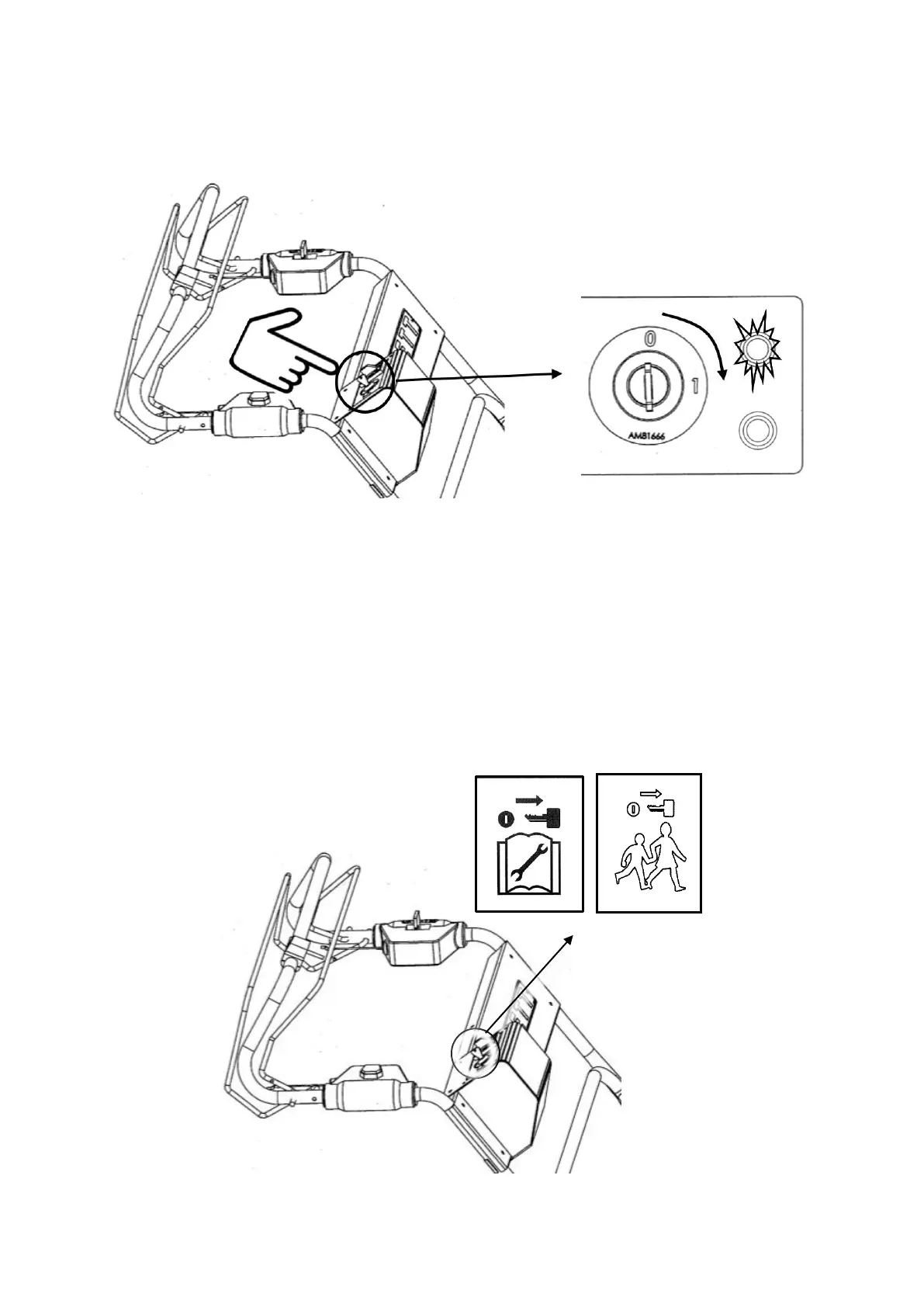 0
1
AM81666