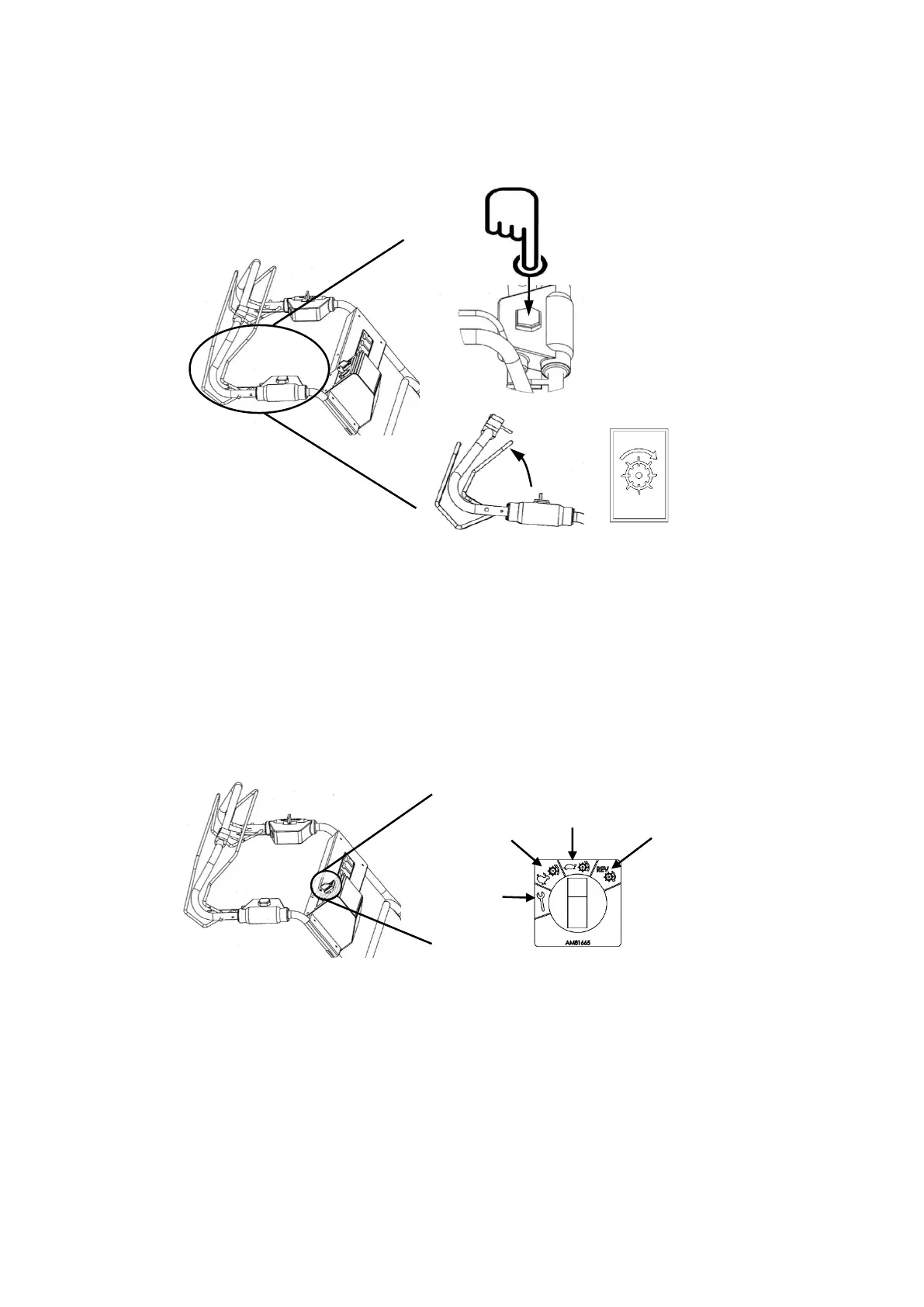 REV

AM81665