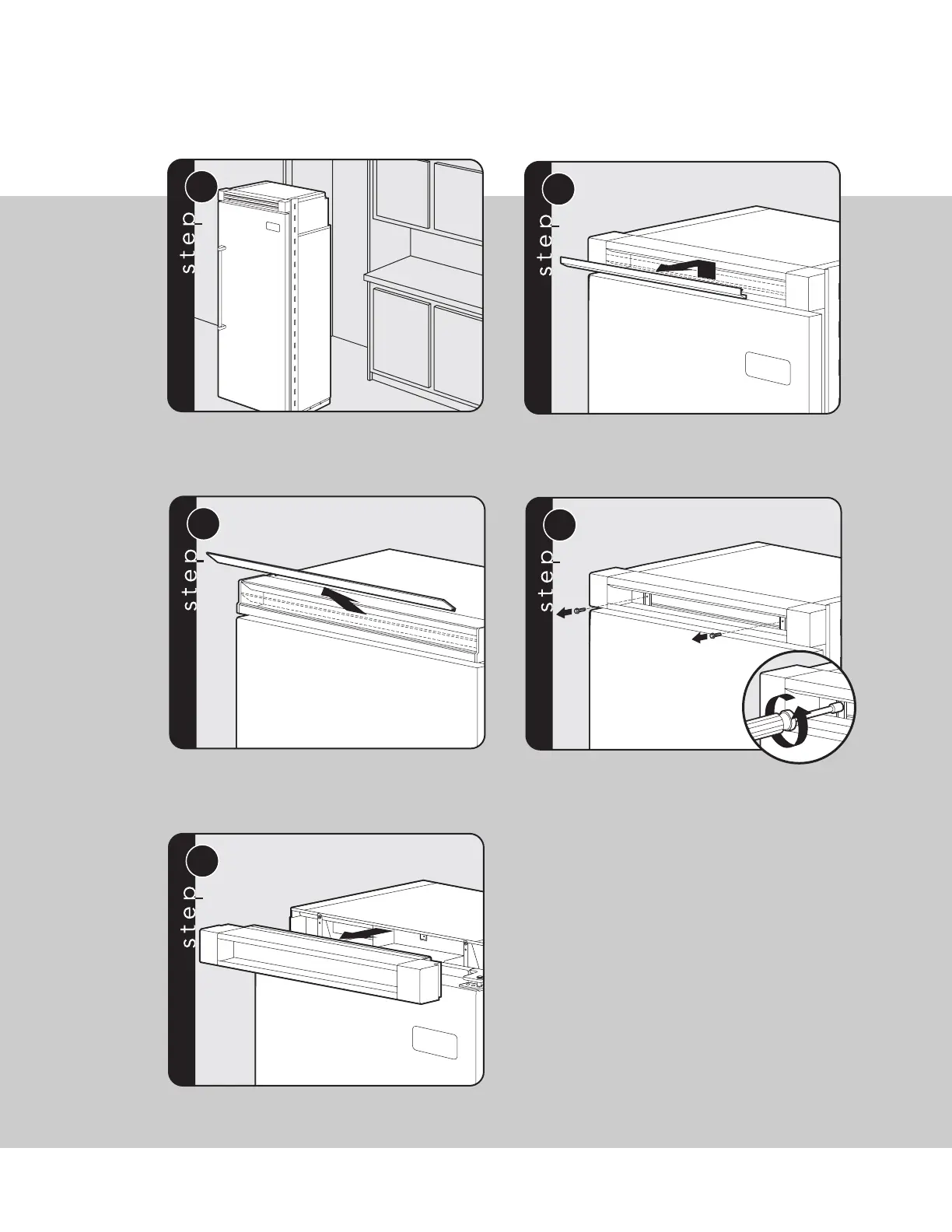 step

step

step

step

step