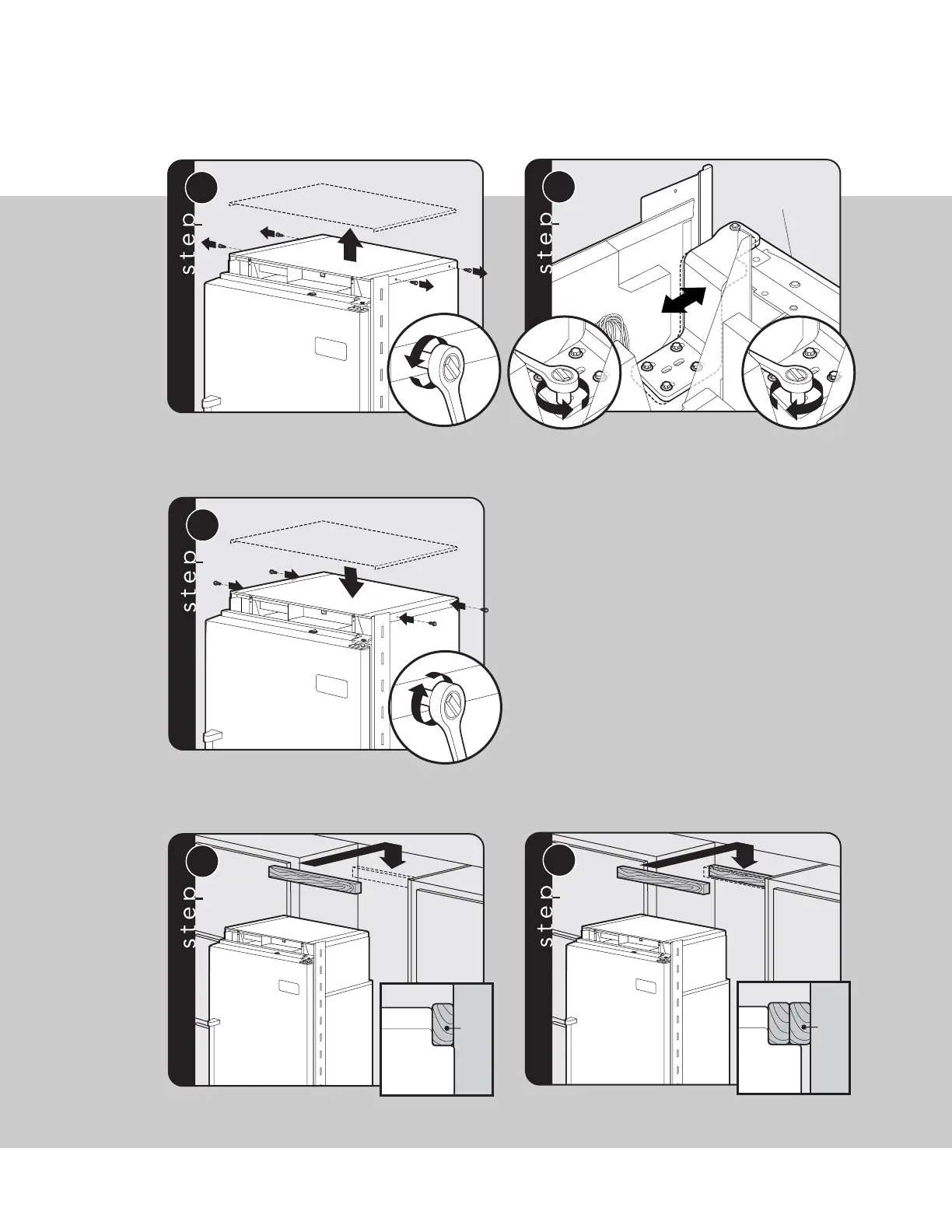 step

step

step

step

step