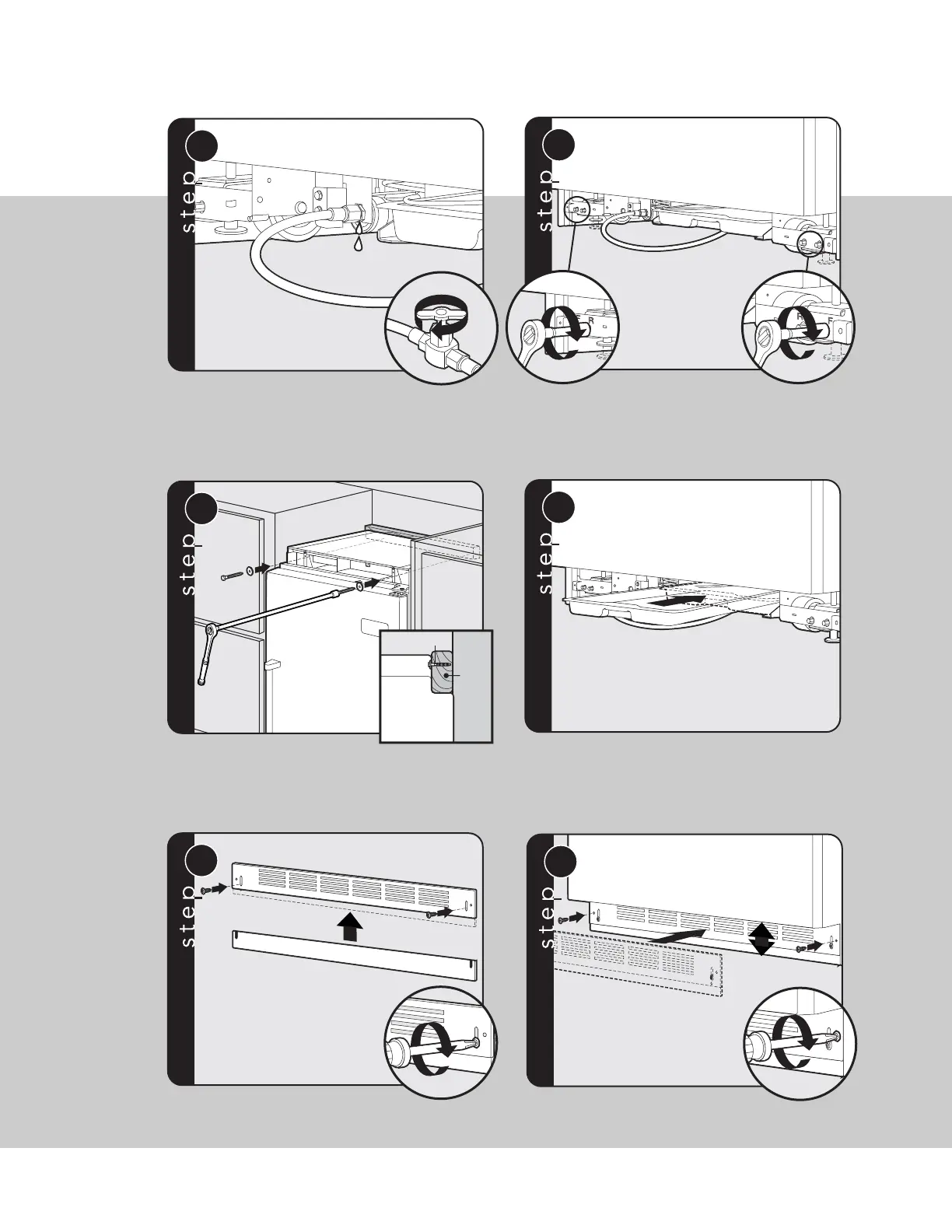 step

step

R

R

F

step

step

step

step