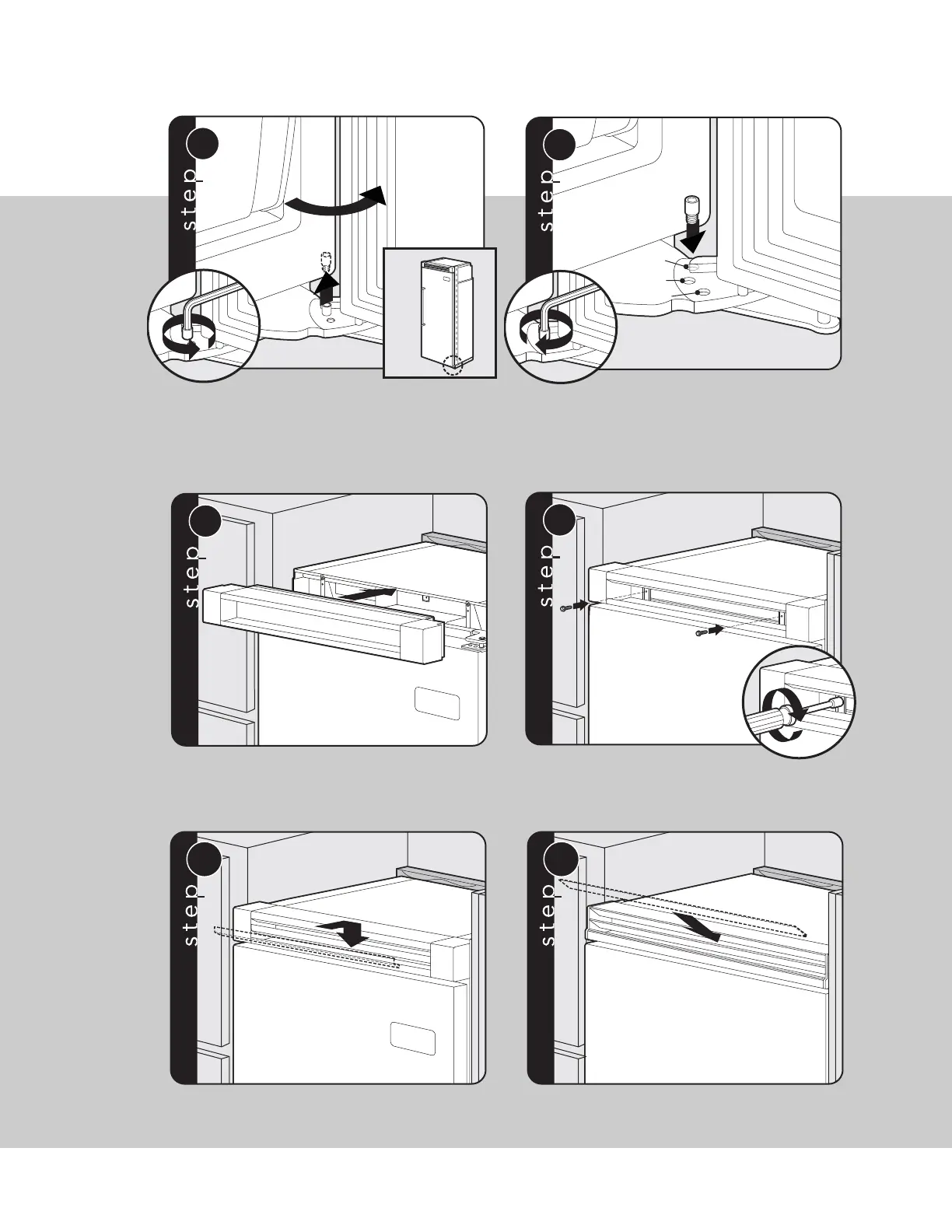 step

step

step

step

step

step