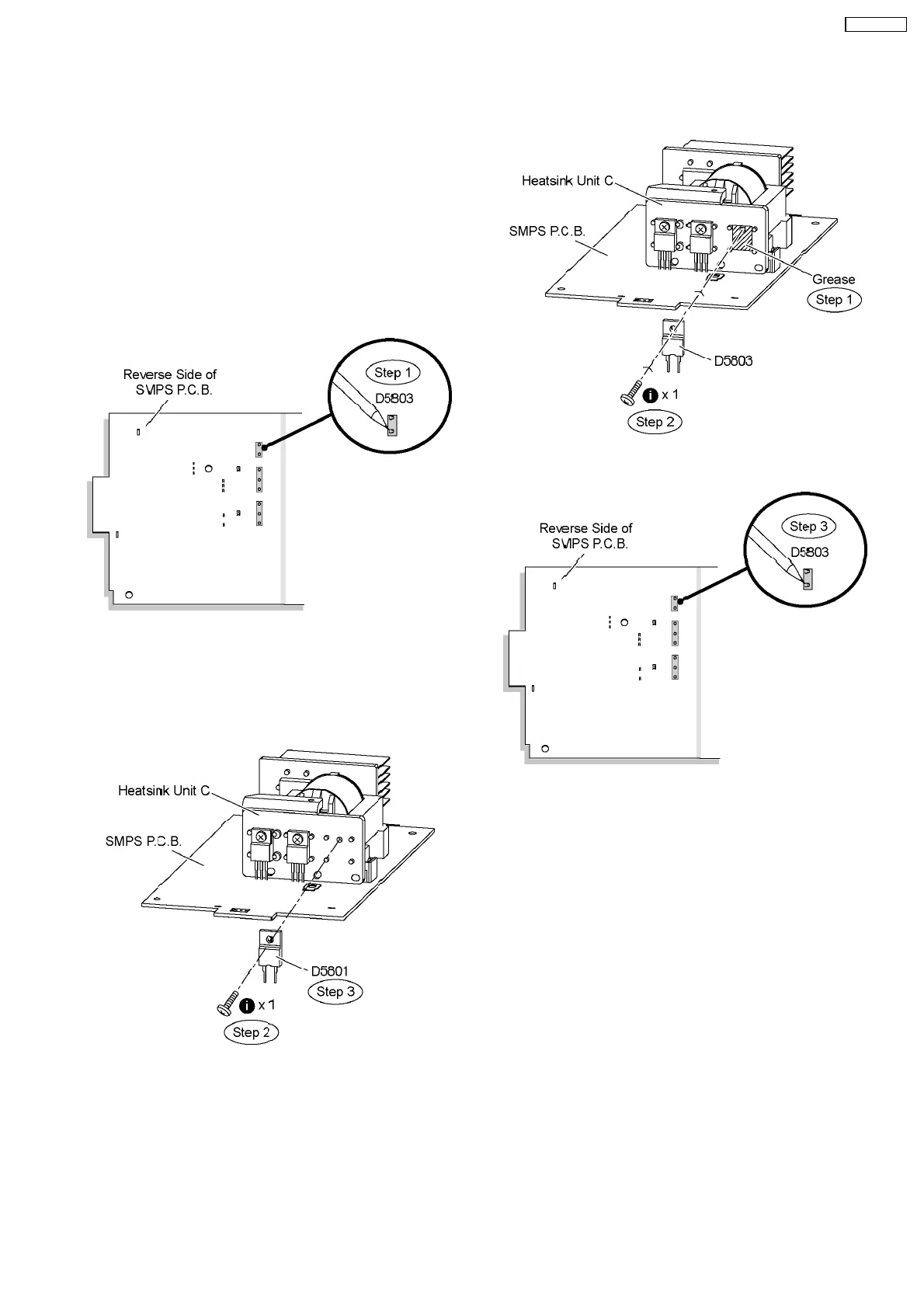 Reverse Side of
SMPS P.C.B.

Step 1

D5803

Heatsink Unit C

SMPS P.C.B.

D5801

Step 3

x 1

Step 2

Heatsink Unit C

SMPS P.C.B.

Grease

Step 1

D5803

x 1

Step 2

Reverse Side of
SMPS P.C.B.

Step 3

D5803