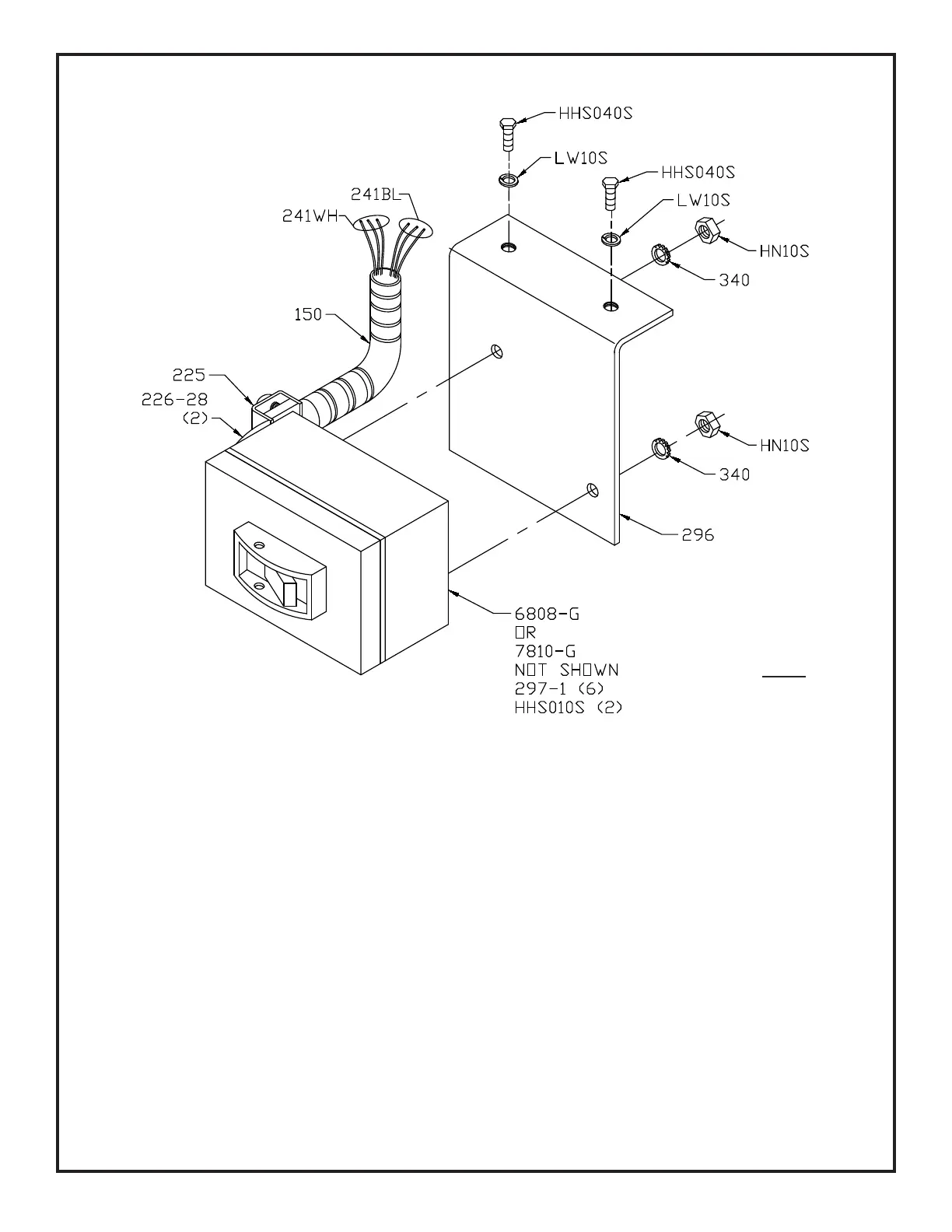 HHS040S
LW10S
HHS040S
LW10S
241BL
241WH
HN10S
340
150
225
226-28
(2)
HN10S
340
296
6808-G
OR
7810-G
NOT SHOWN
297-1 (6)
HHS010S (2)