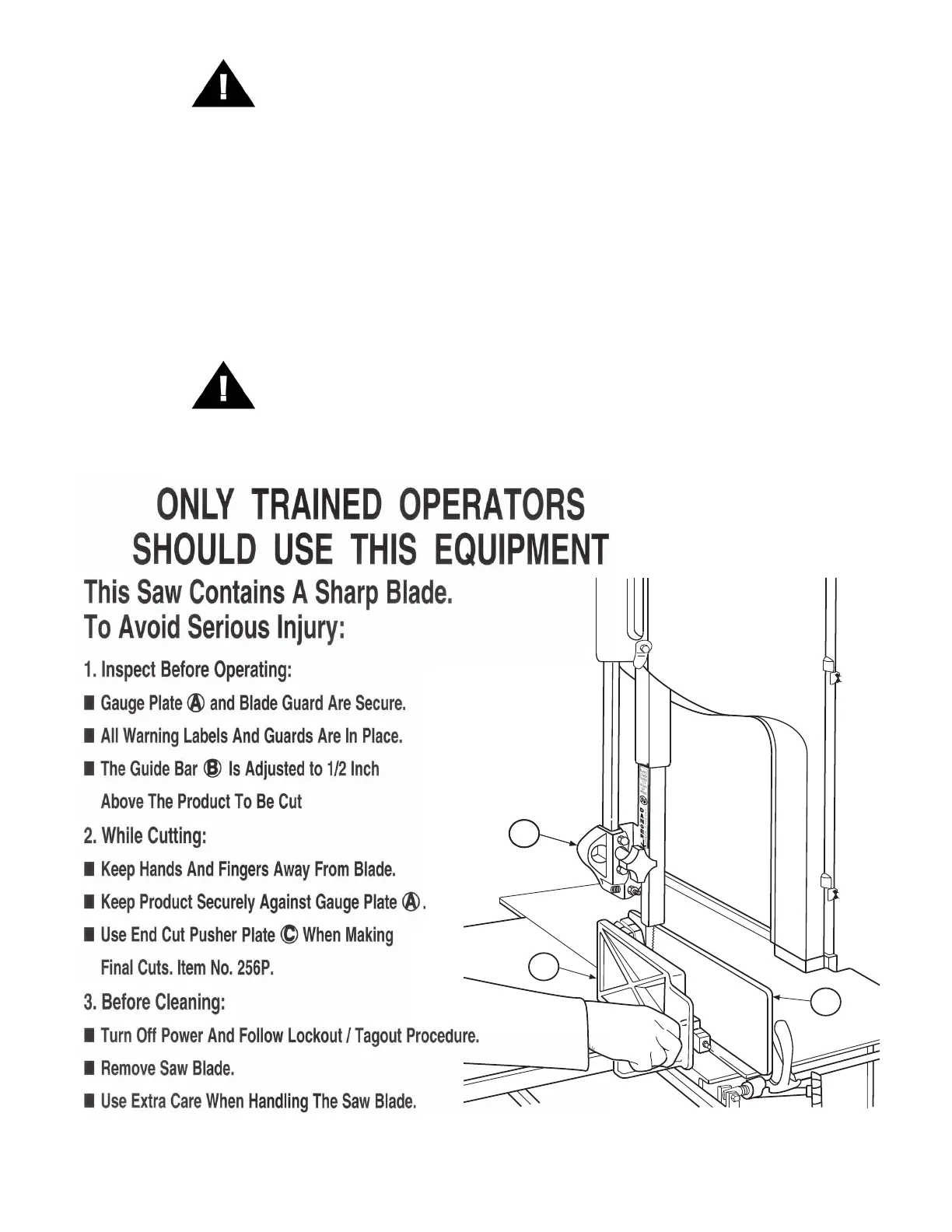 ONLY TRAINED OPERATORS SHOULD USE THIS EQUIPMENT

This Saw Contains A Sharp Blade.
To Avoid Serious Injury:

1. Inspect Before Operating:

■ Gauge Plate Ⓐ and Blade Guard Are Secure.

■ All Warning Labels And Guards Are In Place.

■ The Guide Bar Ⓑ Is Adjusted to 1/2 Inch Above The Product To Be Cut

2. While Cutting:

■ Keep Hands And Fingers Away From Blade.

■ Keep Product Securely Against Gauge Plate Ⓐ.

■ Use End Cut Pusher Plate Ⓒ When Making Final Cuts. Item No. 256P.

3. Before Cleaning:

■ Turn Off Power And Follow Lockout / Tagout Procedure.

■ Remove Saw Blade.

■ Use Extra Care When Handling The Saw Blade.