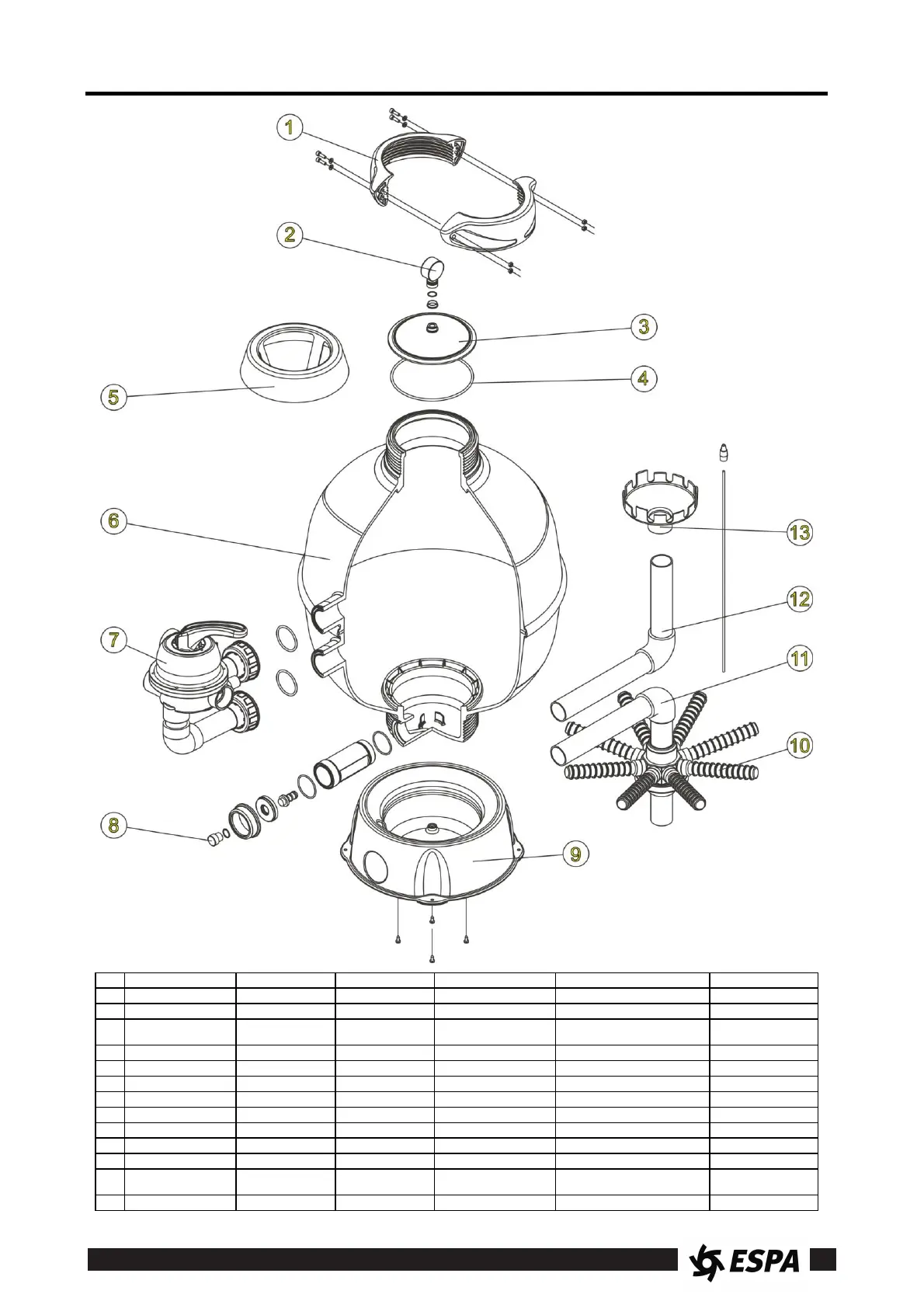 1

2

3

4

5

6

7

8

9

10

11

12

13

ESPA