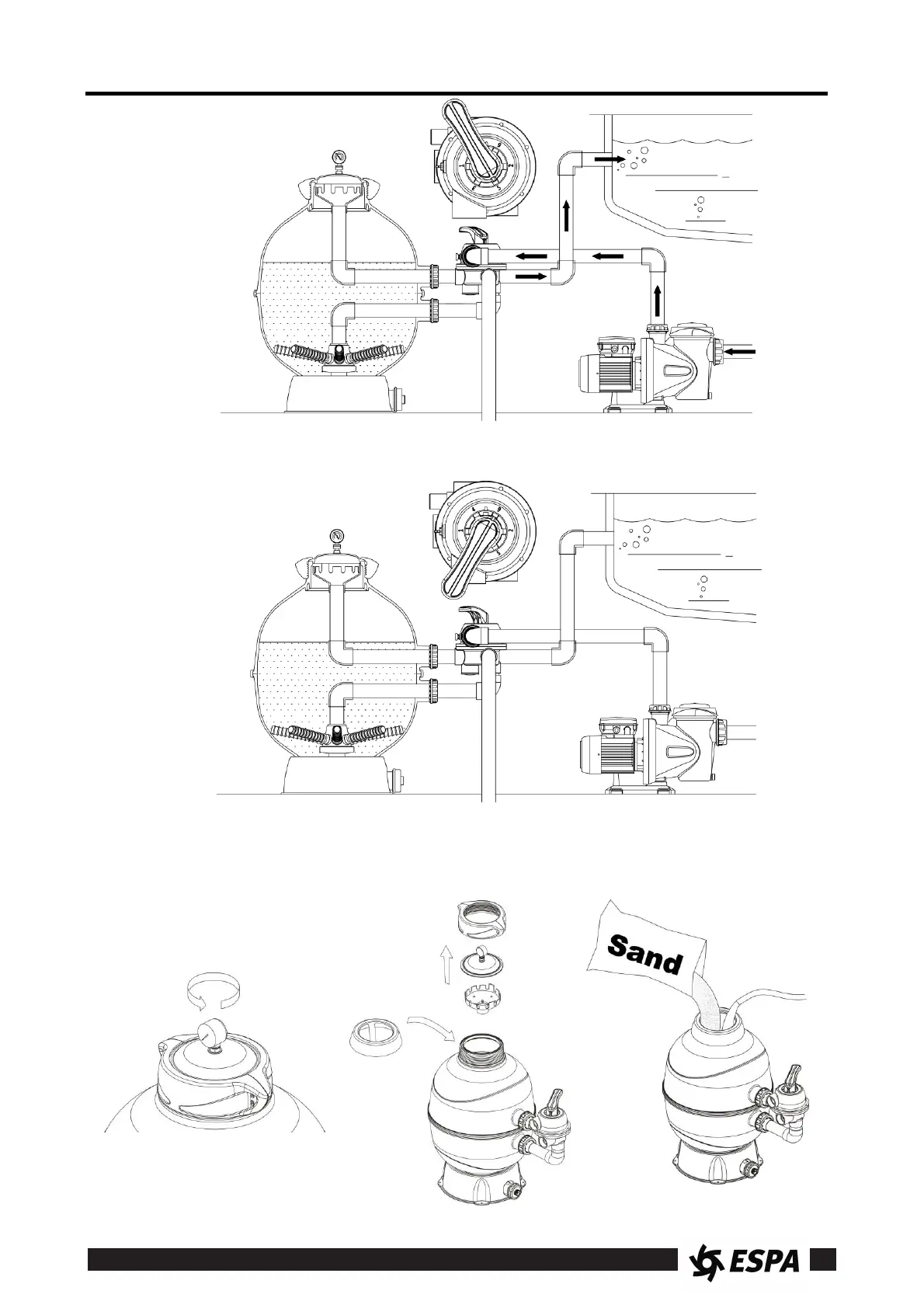 Sand

ESPA