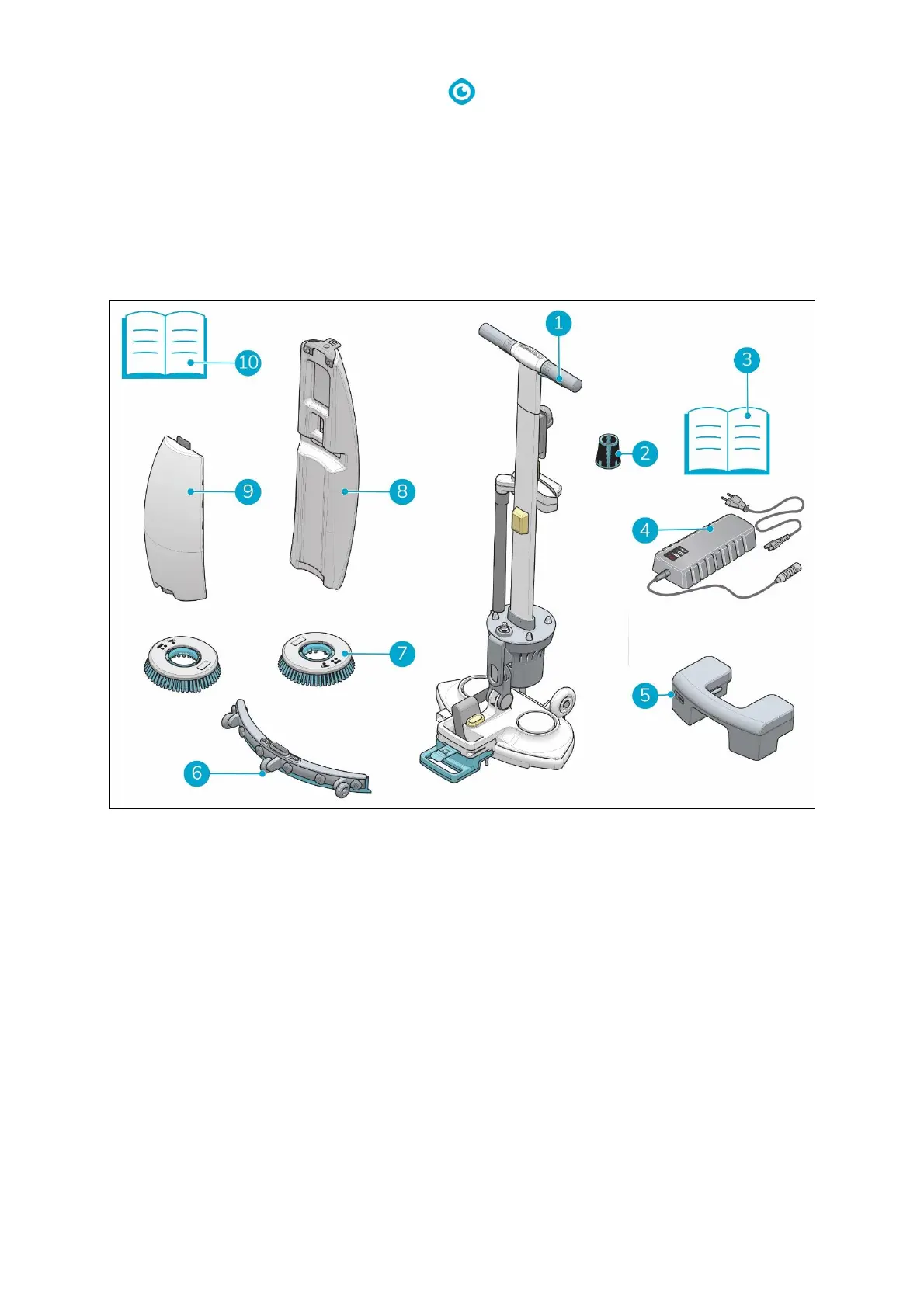 10

1

3

2

9

8

4

7

5

6