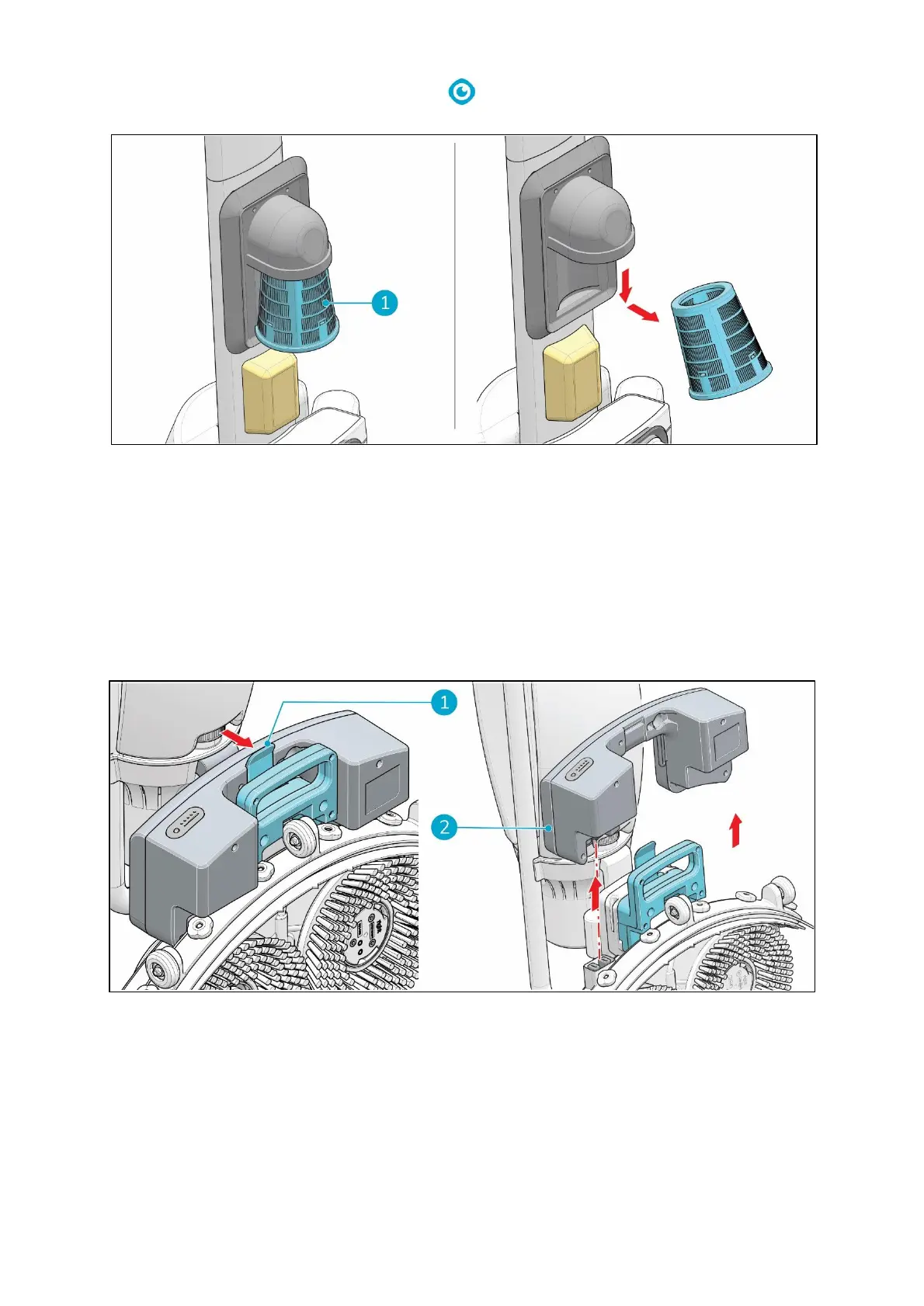 1

1

2