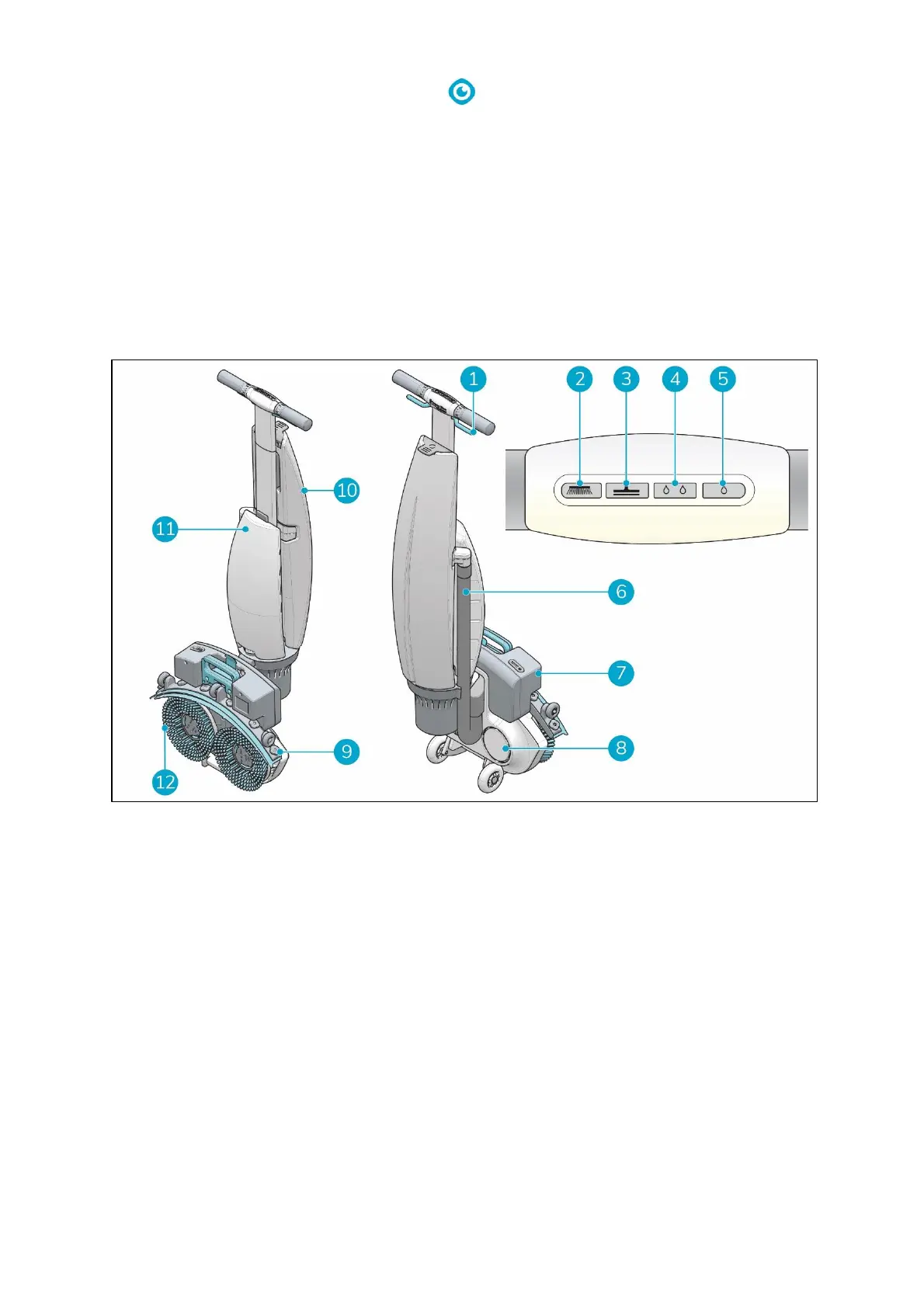 1
2
3
4
5
10
11
6
7
9
8
12