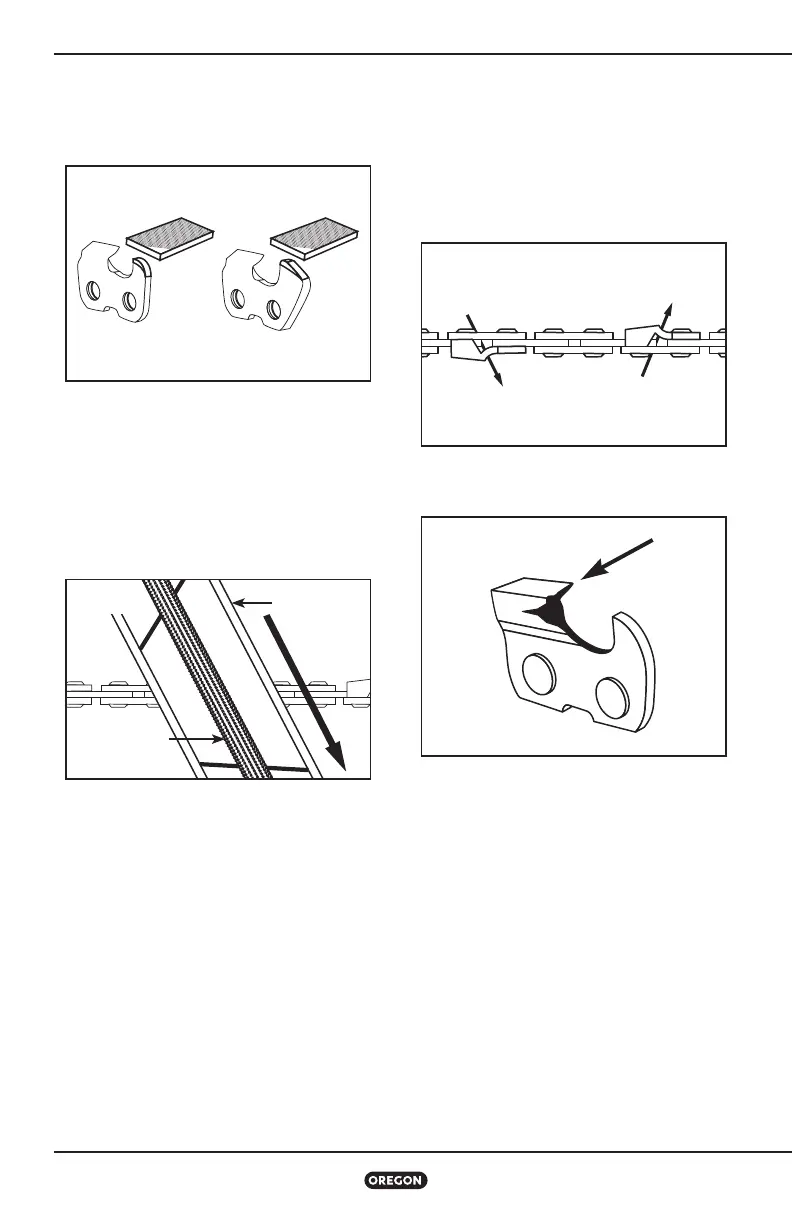 OREGON