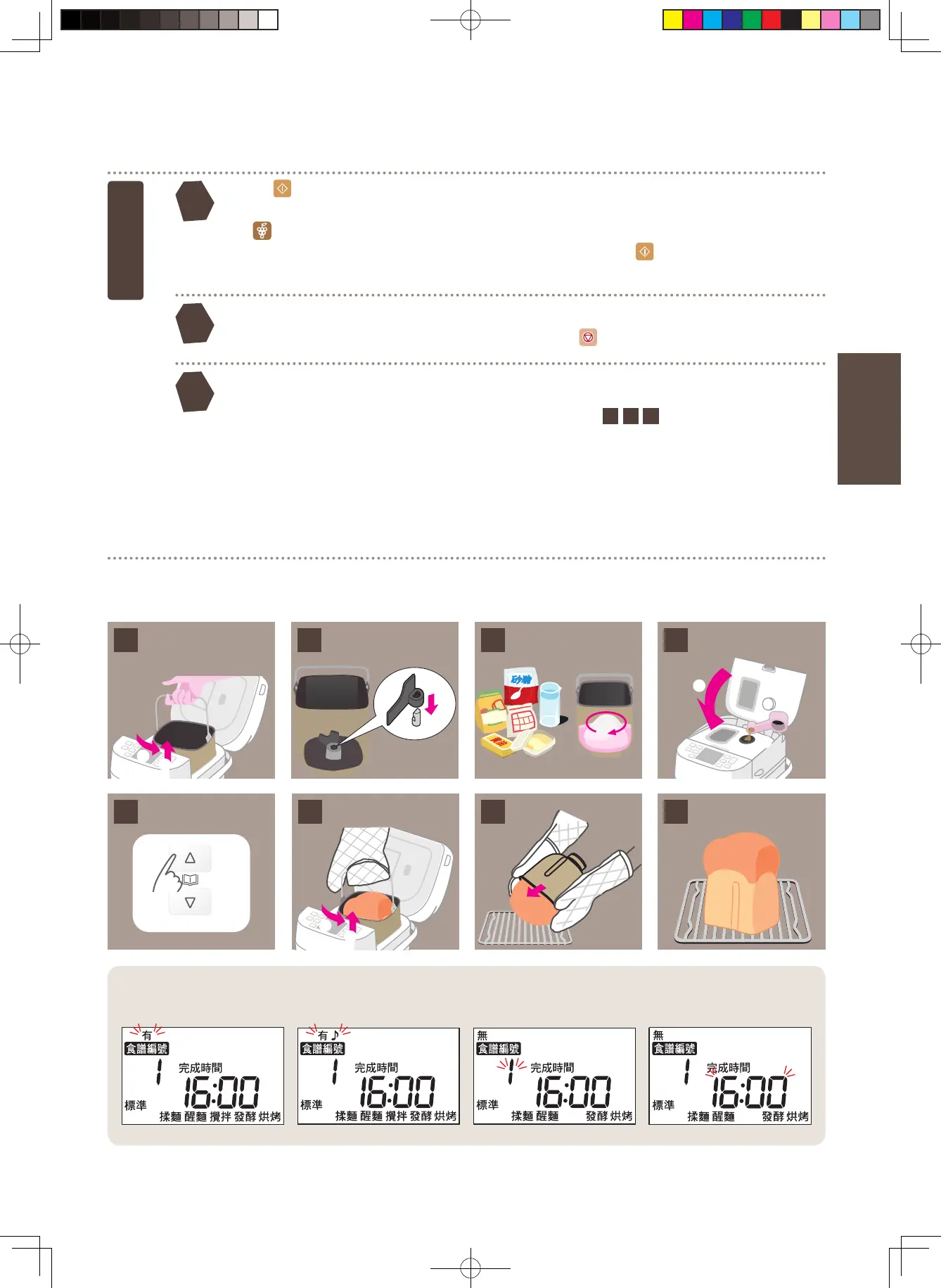 砂糖

有
食譜編號
1
完成時間
16:00
標準
揉麵 醒麵 攪拌 發酵 烘烤

有 ♪
食譜編號
1
完成時間
16:00
標準
揉麵 醒麵 攪拌 發酵 烘烤

無
食譜編號
1
完成時間
16:00
標準
揉麵 醒麵 發酵 烘烤

無
食譜編號
1
完成時間
16:00
標準
揉麵 醒麵 發酵 烘烤