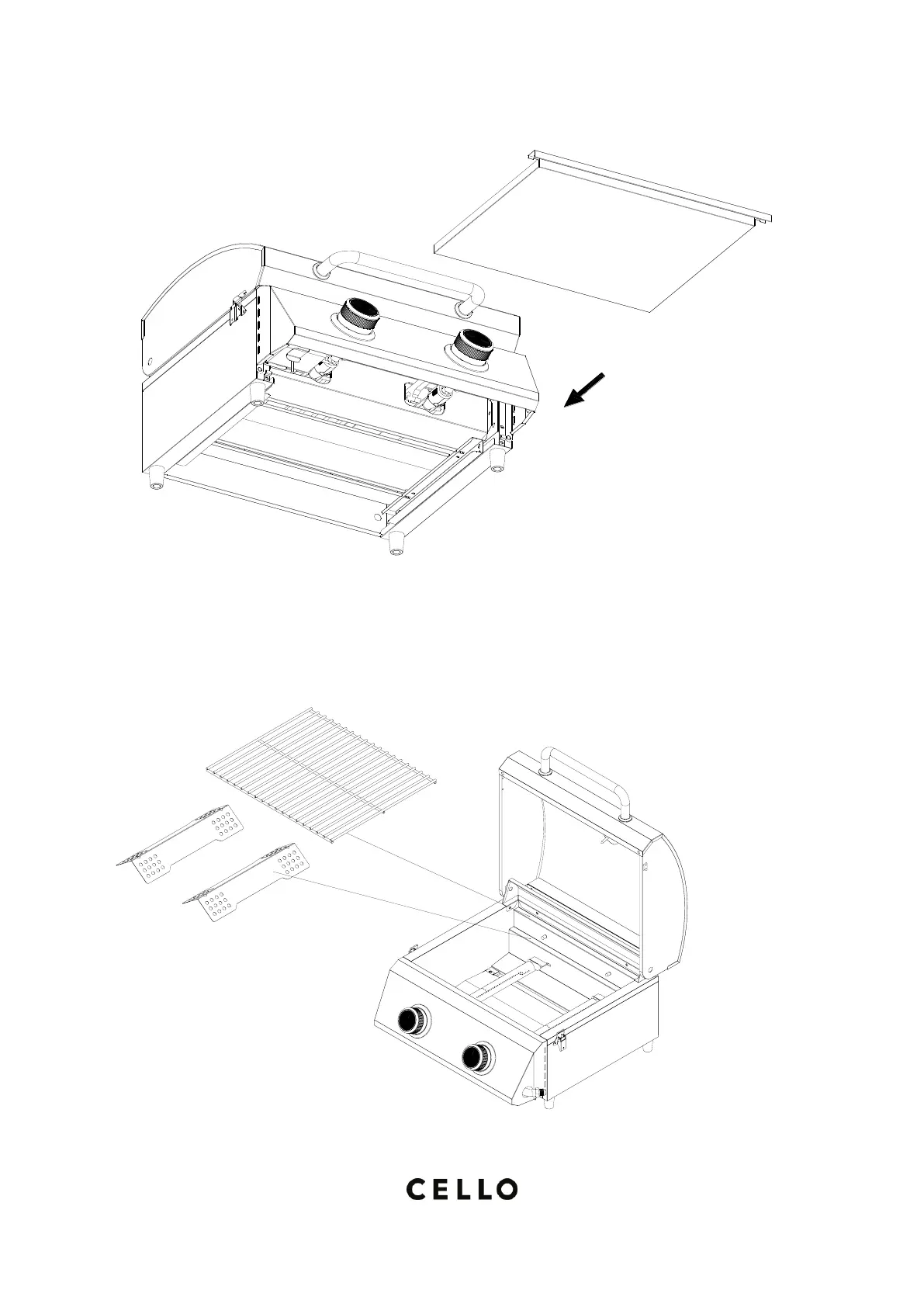 CELLO