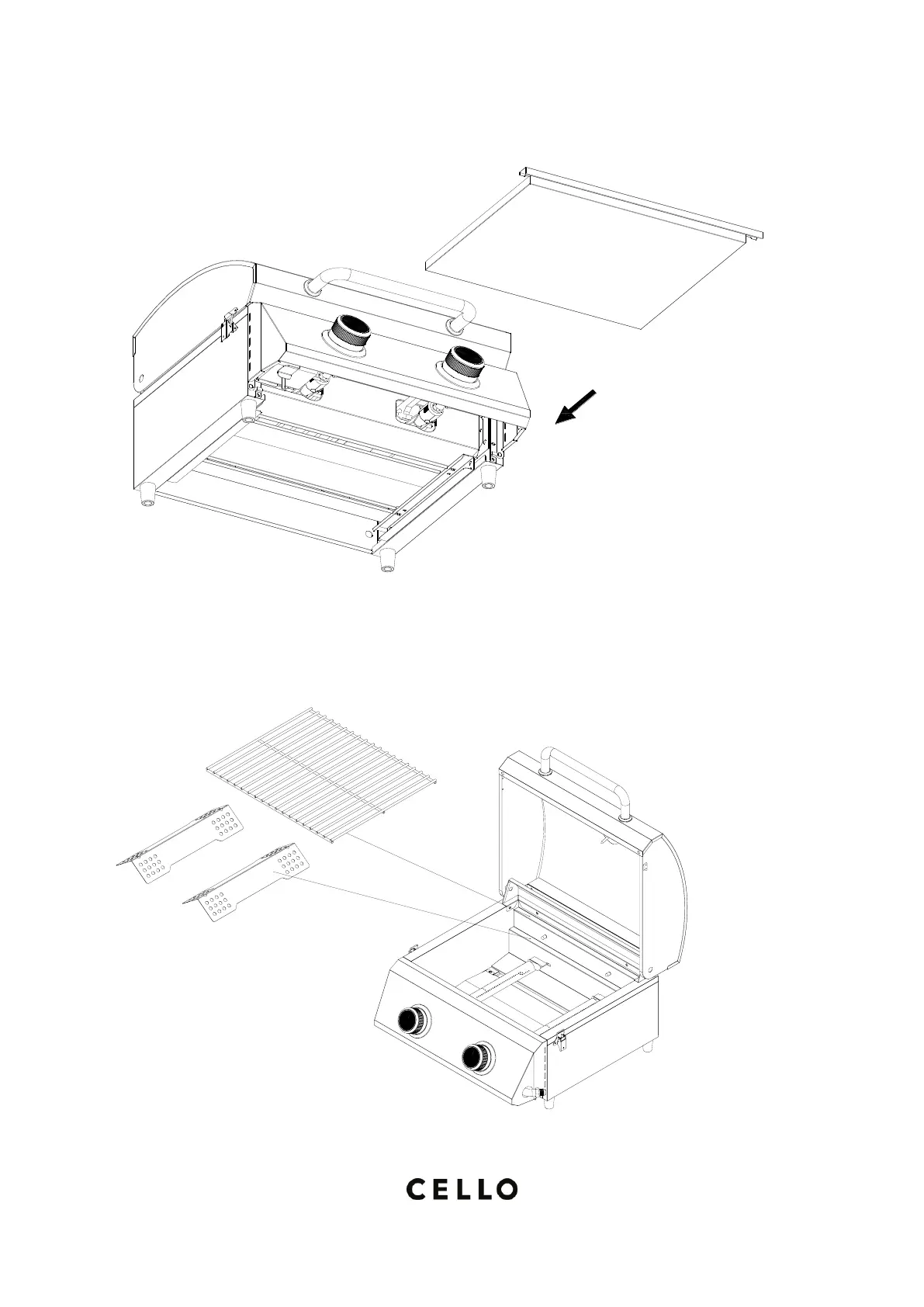 CELLO