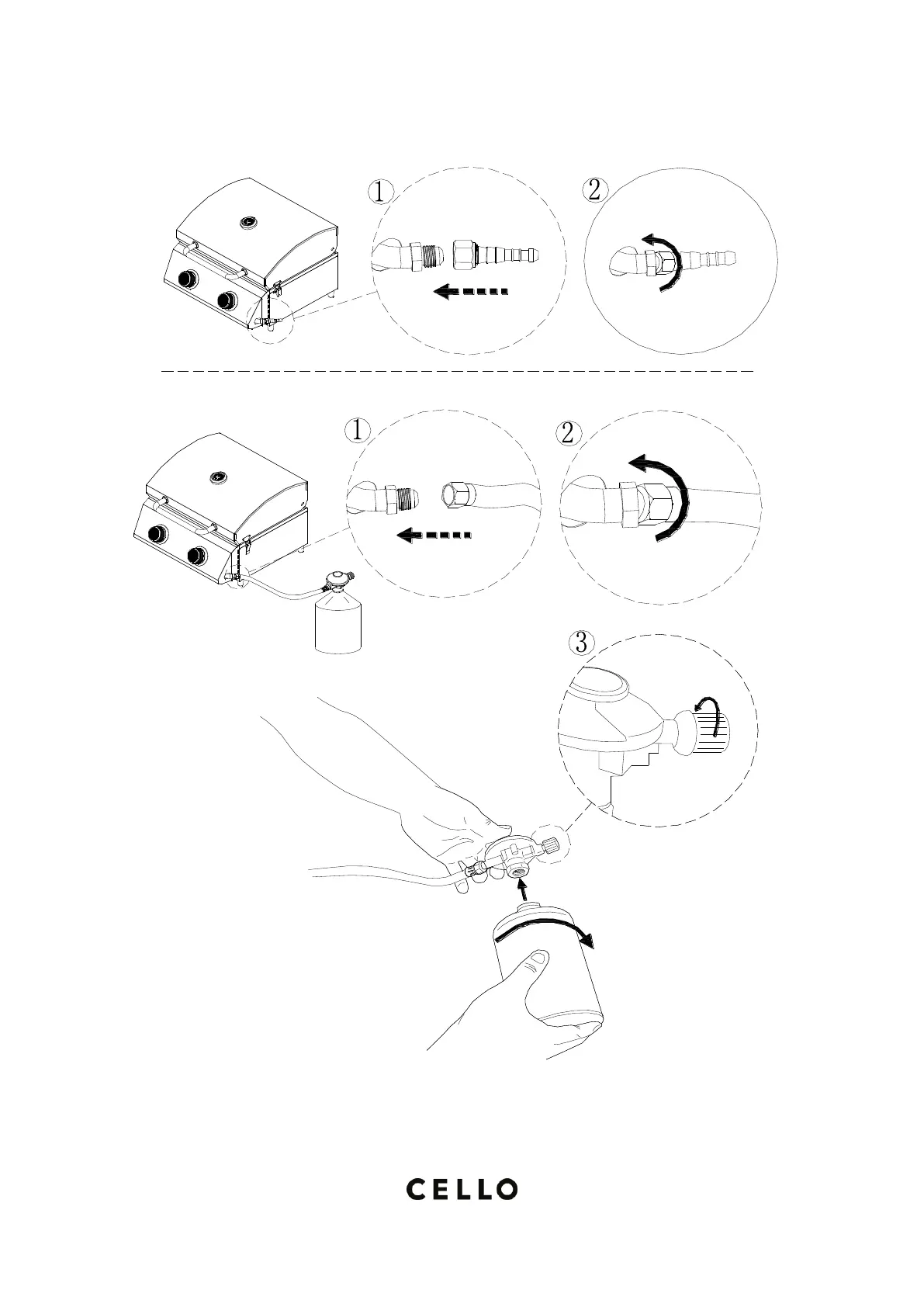 1
2
1
2
3
CELLO