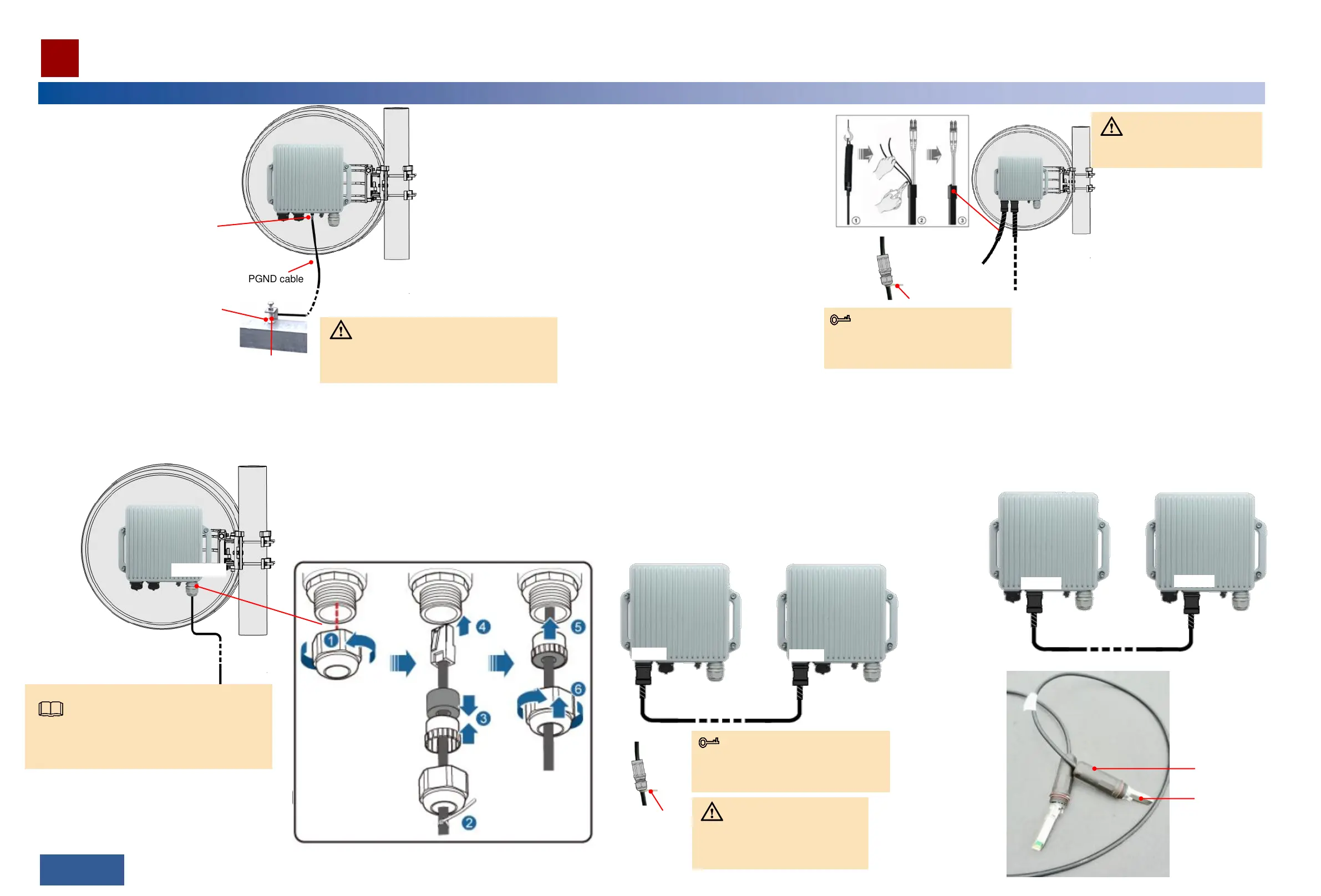 PGND cable

①
②
③

1
2
3
4
5
6