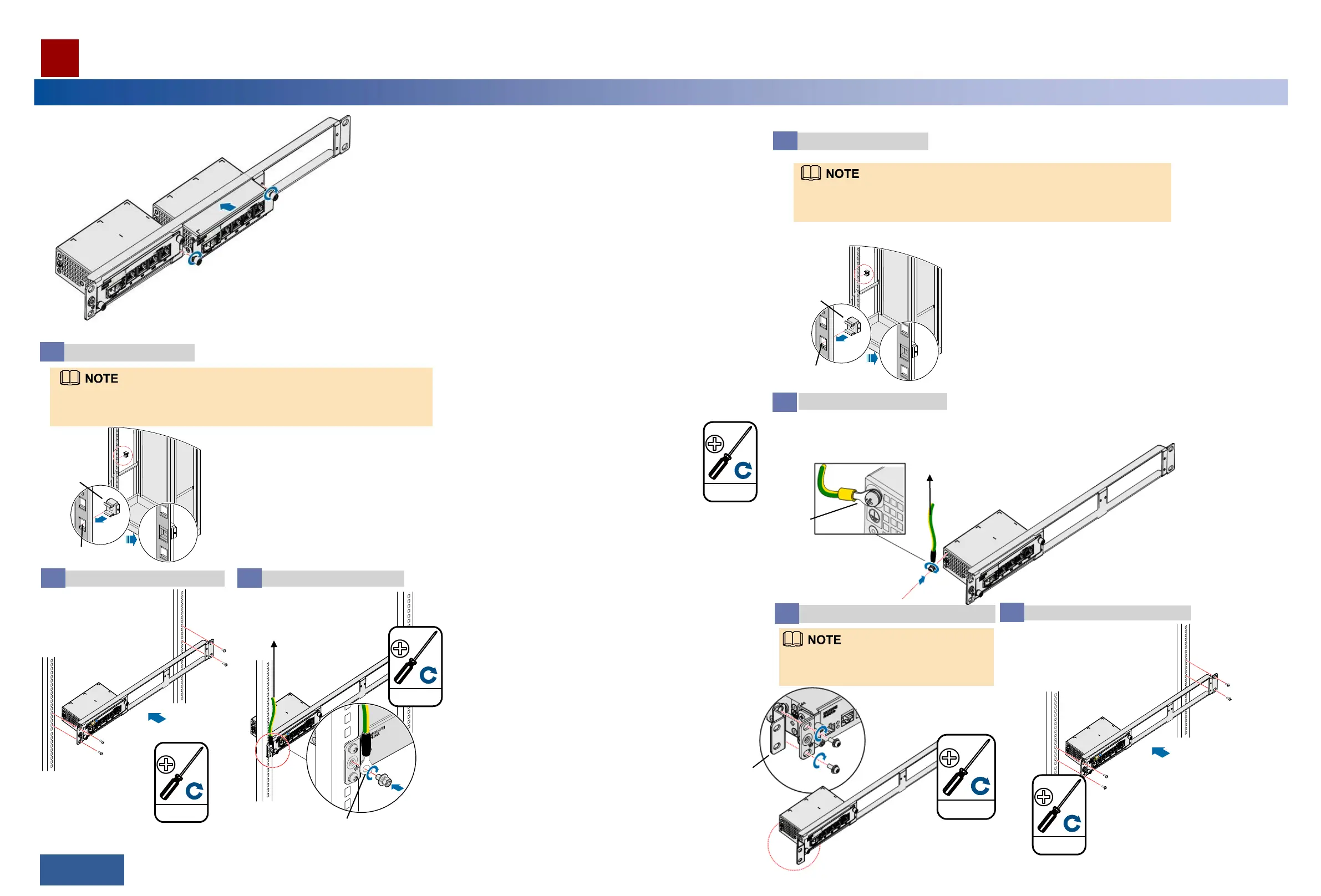 NOTE

NOTE

NOTE