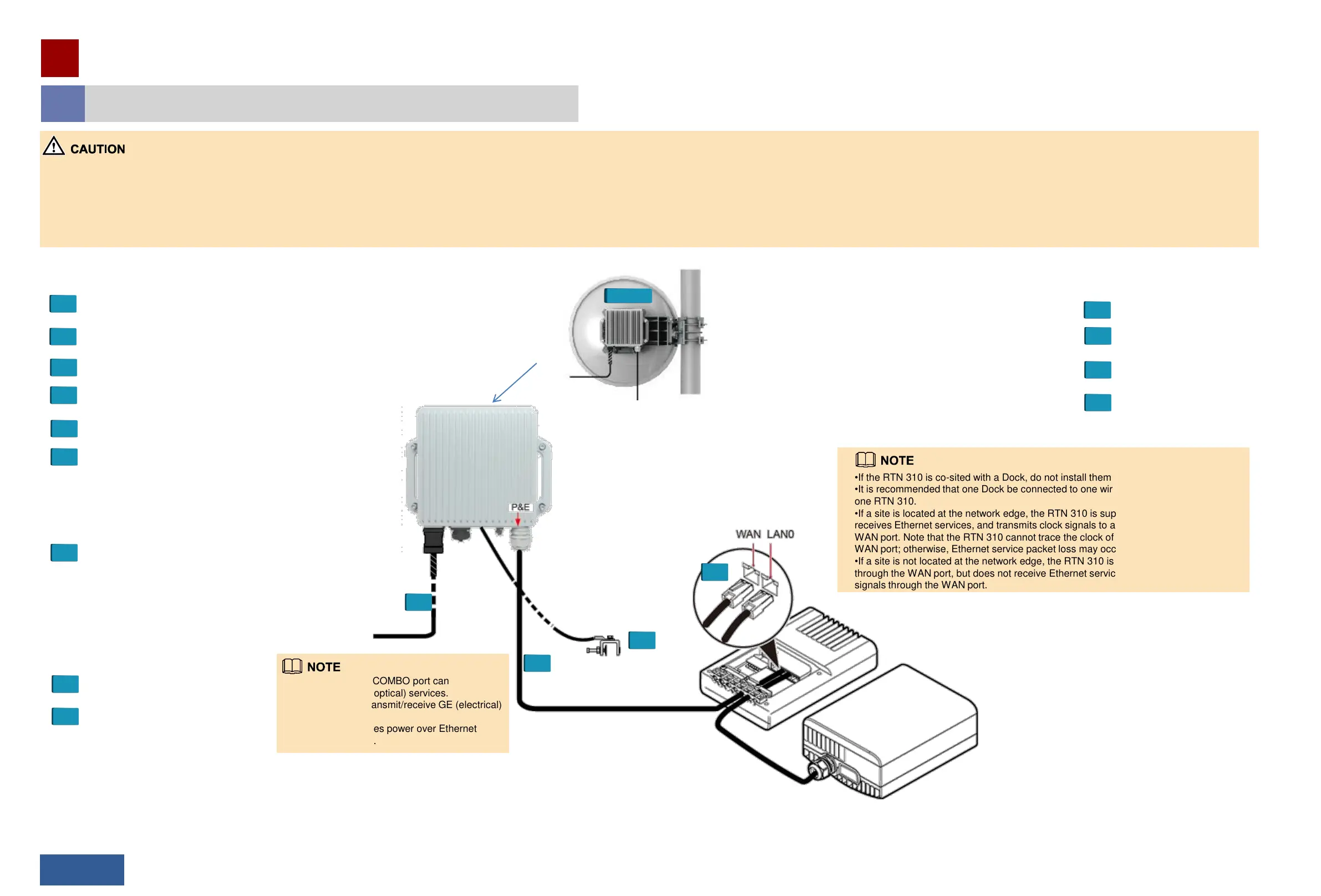 CAUTION

P&E

WAN LAN0

NOTE
•If the RTN 310 is co-sited with a Dock, do not install them
•It is recommended that one Dock be connected to one wir one RTN 310.
•If a site is located at the network edge, the RTN 310 is sup receives Ethernet services, and transmits clock signals to a WAN port. Note that the RTN 310 cannot trace the clock of WAN port; otherwise, Ethernet service packet loss may occ
•If a site is not located at the network edge, the RTN 310 is through the WAN port, but does not receive Ethernet servic signals through the WAN port.

NOTE
COMBO port can optical) services.
ansmit/receive GE (electrical)

es power over Ethernet
.