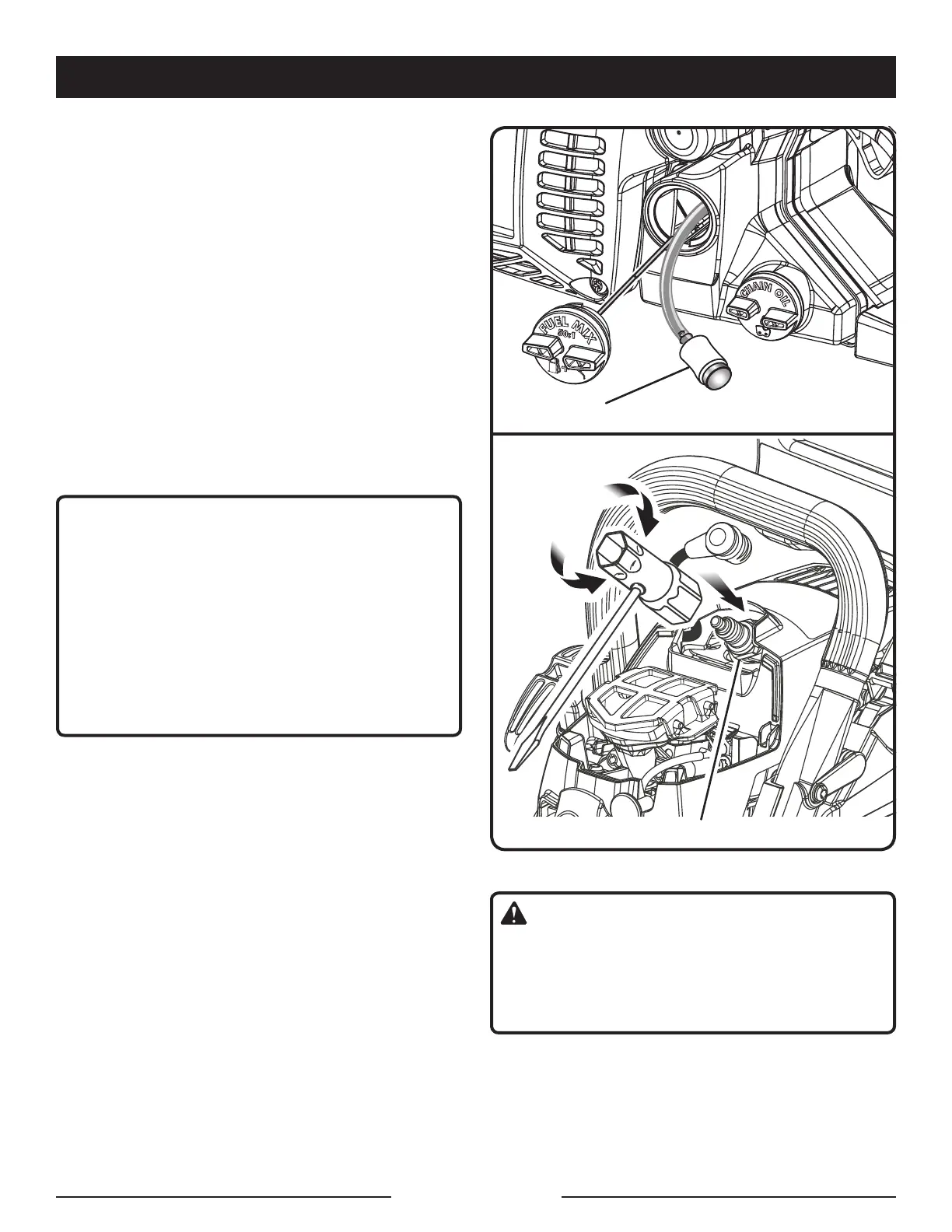 FUEL MIX 50:1

CHAIN OIL