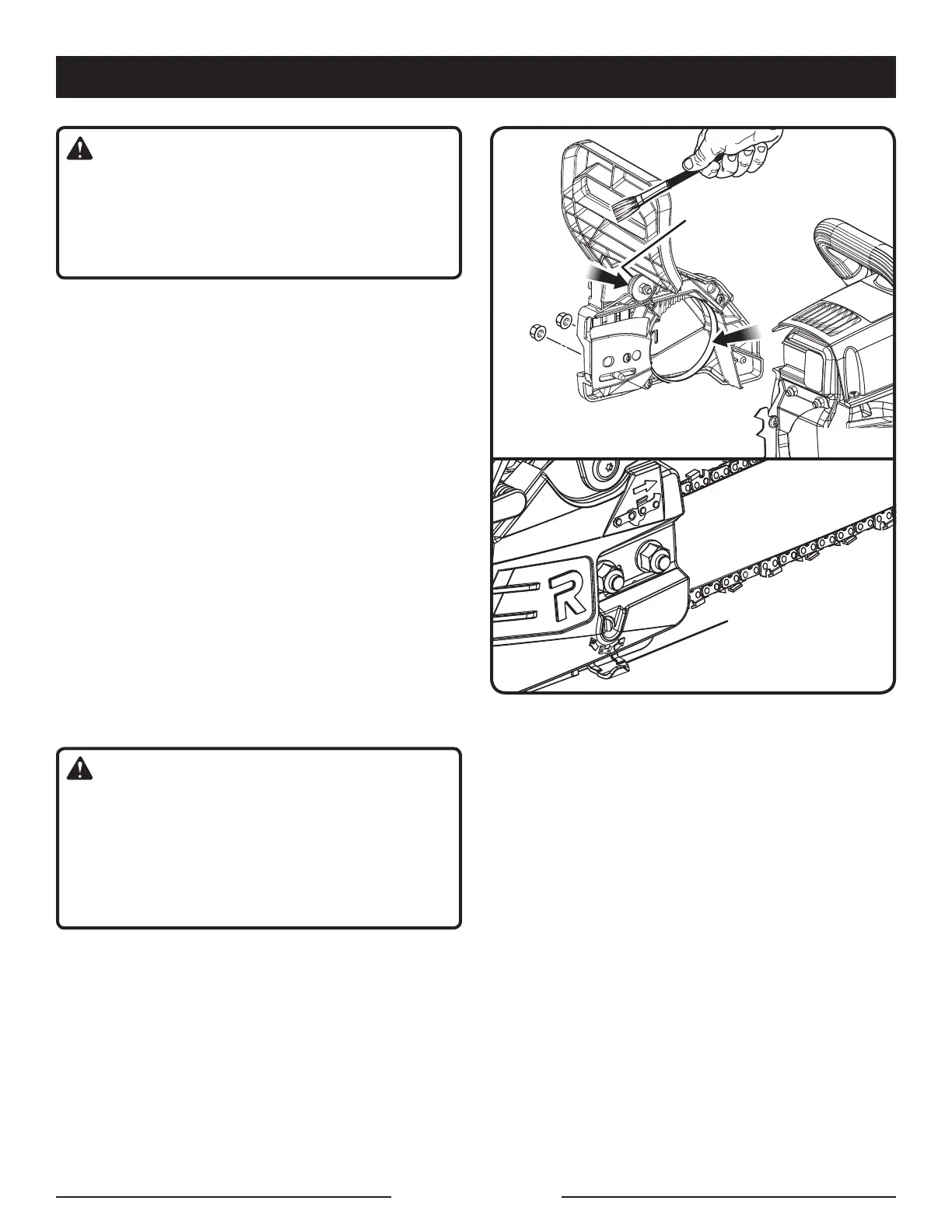 R