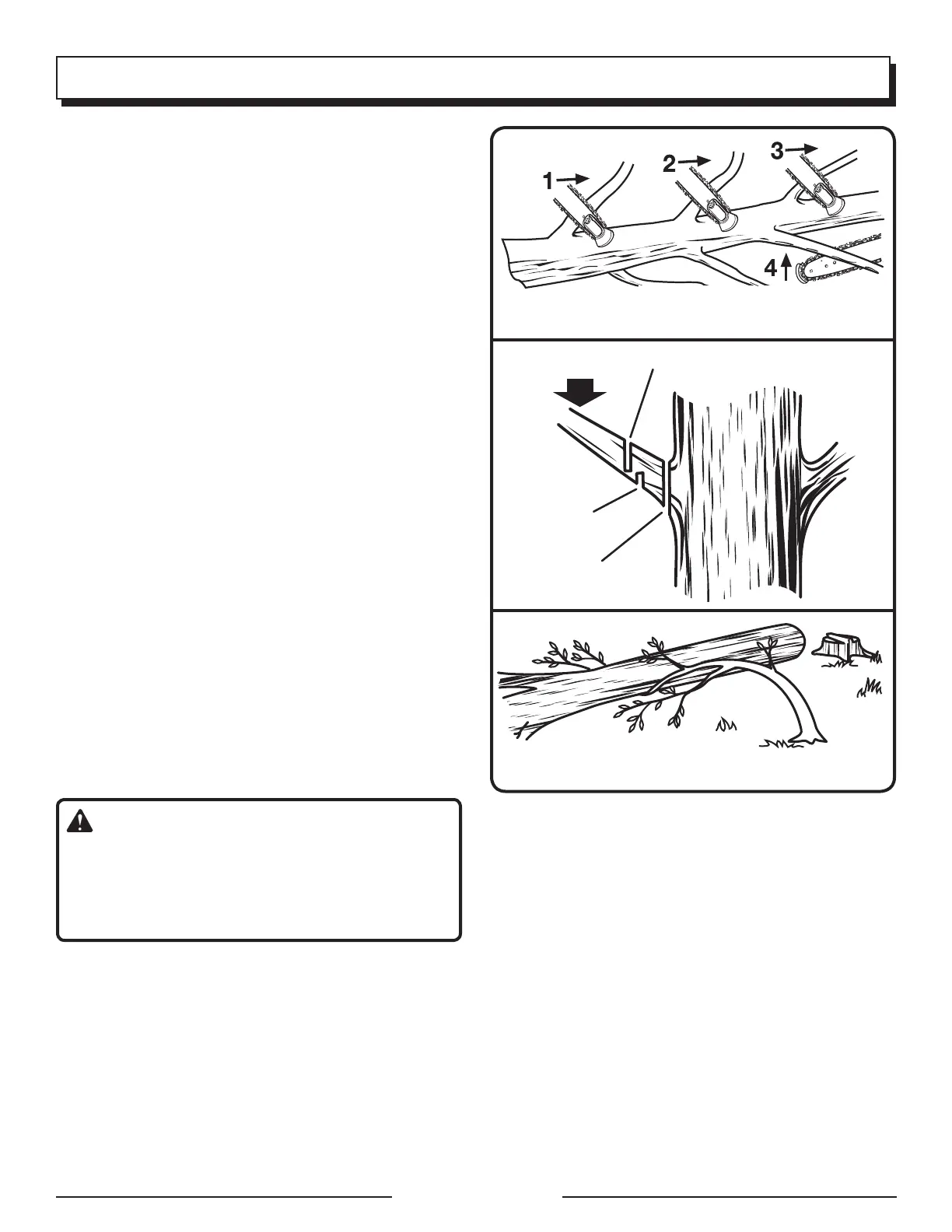 1
2
3
4