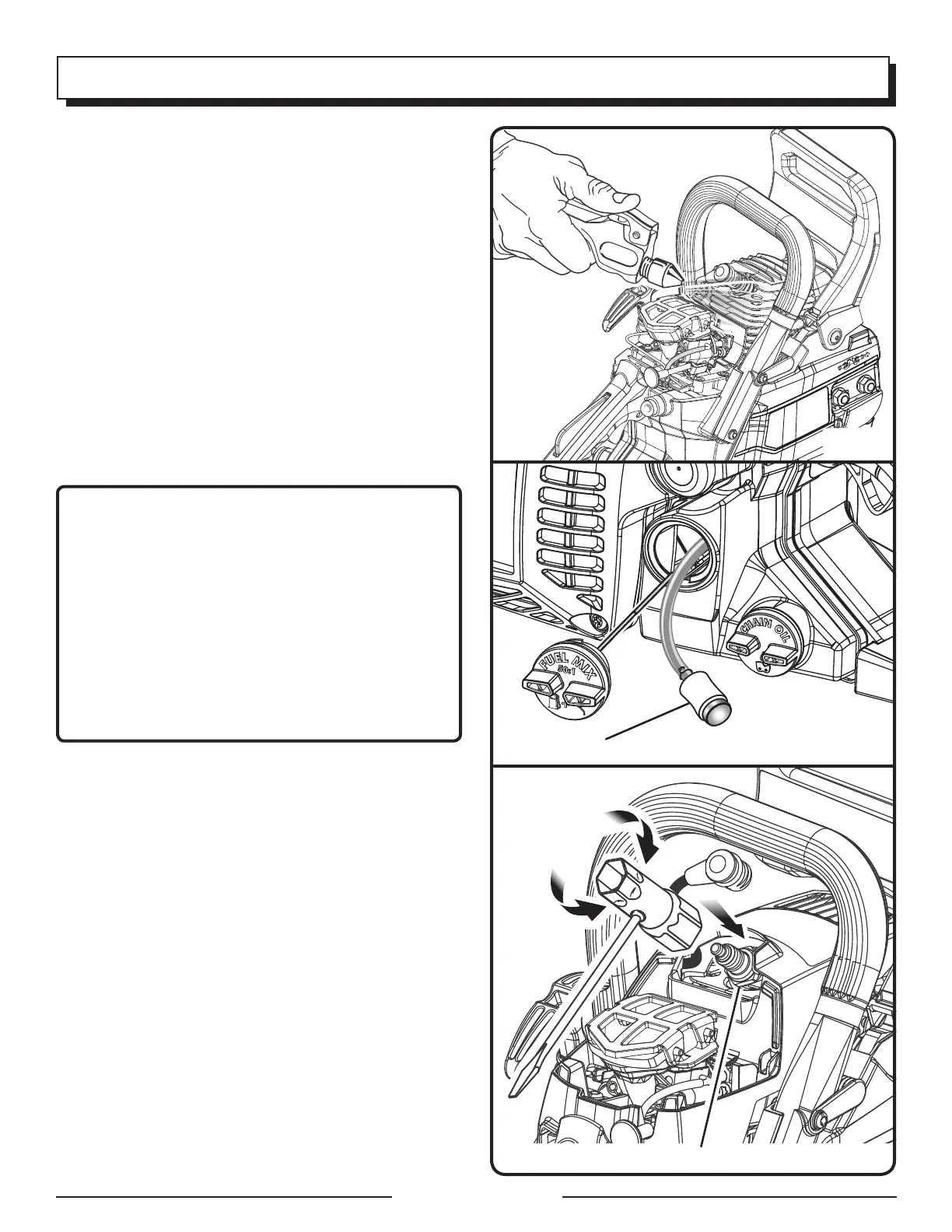 FUEL MIX
50:1

CHAIN OIL