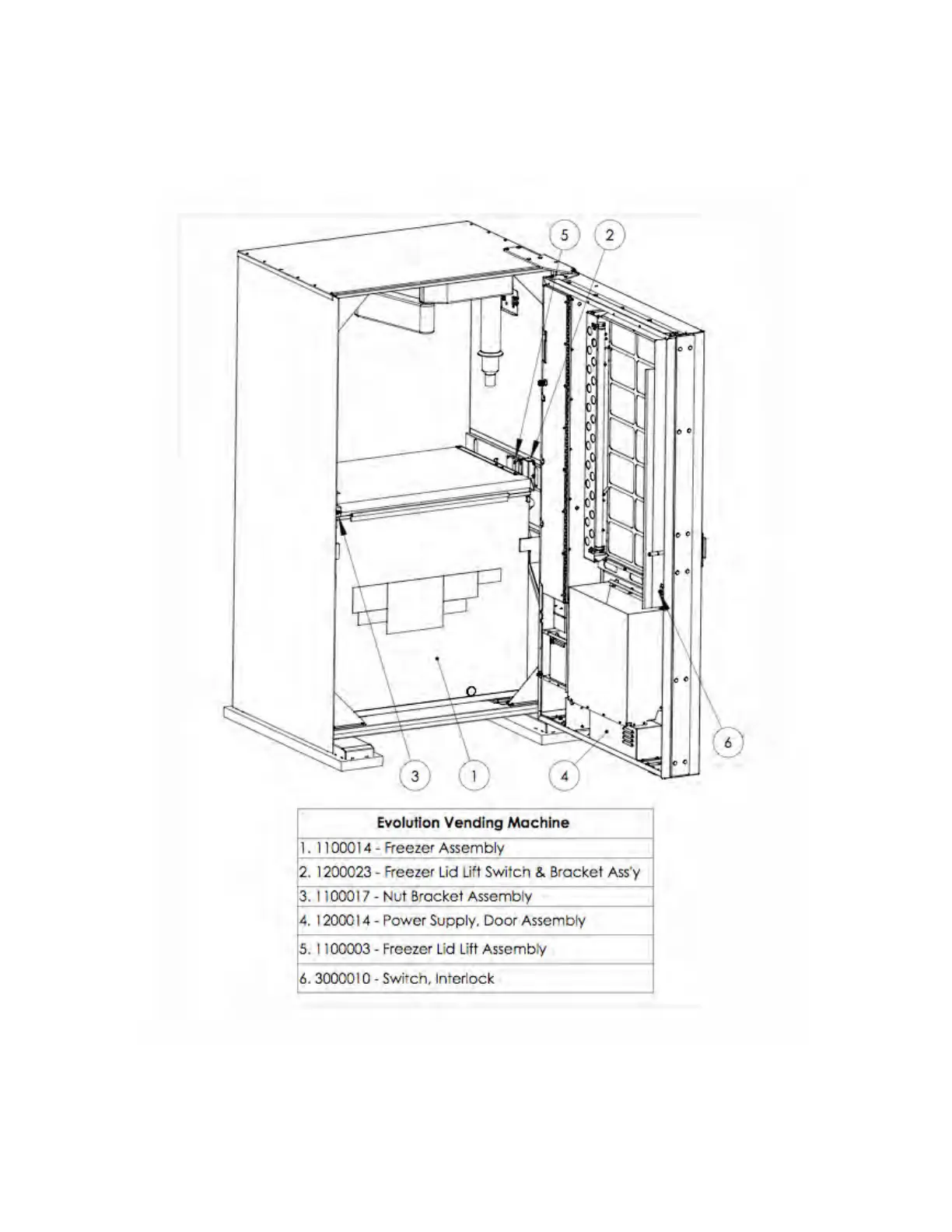 5
2
6
3
1
4

| Evolution Vending Machine |
|---|
| 1. 1100014 - Freezer Assembly |
| 2. 1200023 - Freezer Lid Lift Switch & Bracket Ass'y |
| 3. 1100017 - Nut Bracket Assembly |
| 4. 1200014 - Power Supply, Door Assembly |
| 5. 1100003 - Freezer Lid Lift Assembly |
| 6. 3000010 - Switch, Interlock |