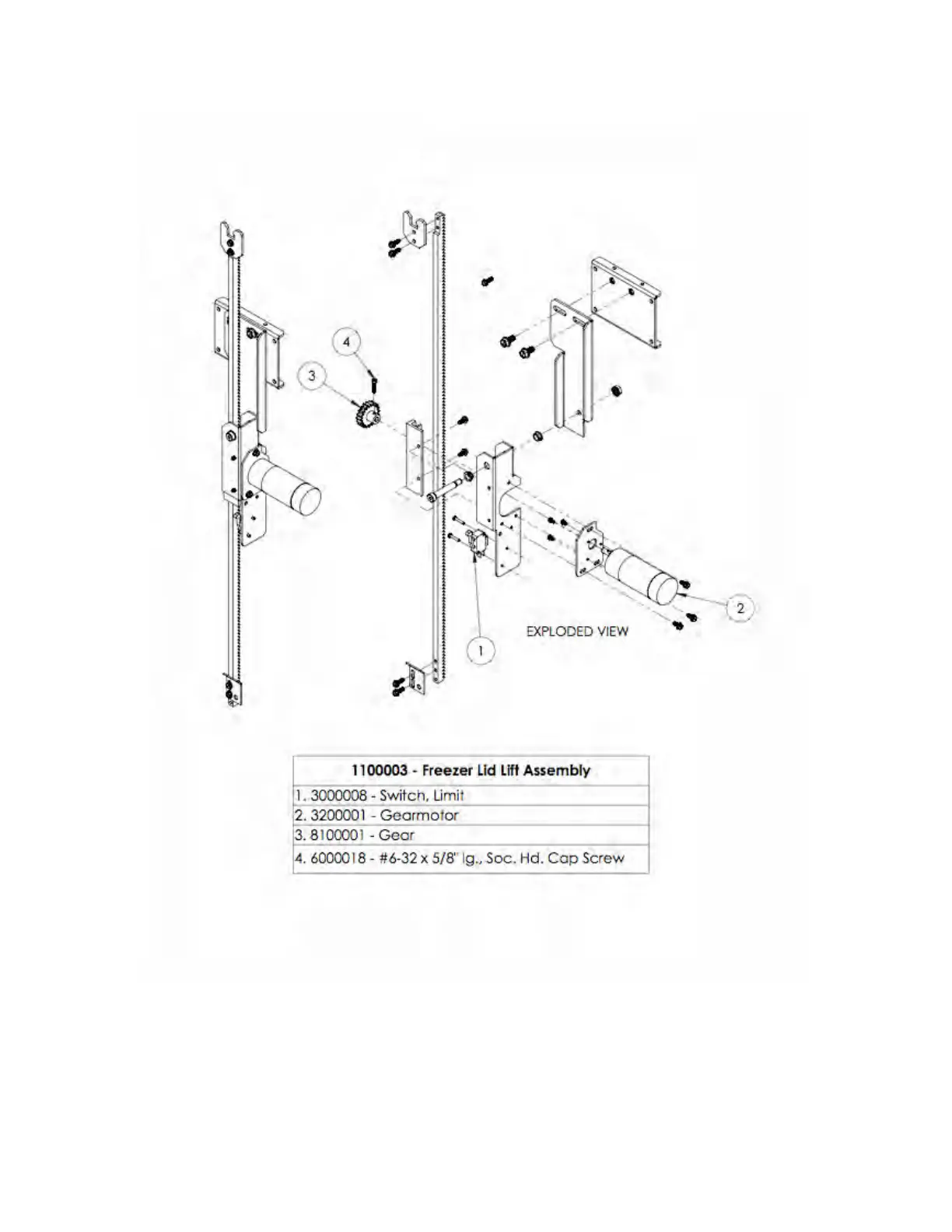 4

3

2

EXPLODED VIEW

1

| 1100003 - Freezer Lid Lift Assembly |
|---|
| 1. 3000008 - Switch, Limit |
| 2. 3200001 - Gearmotor |
| 3. 8100001 - Gear |
| 4. 6000018 - #6-32 x 5/8" lg., Soc. Hd. Cap Screw |