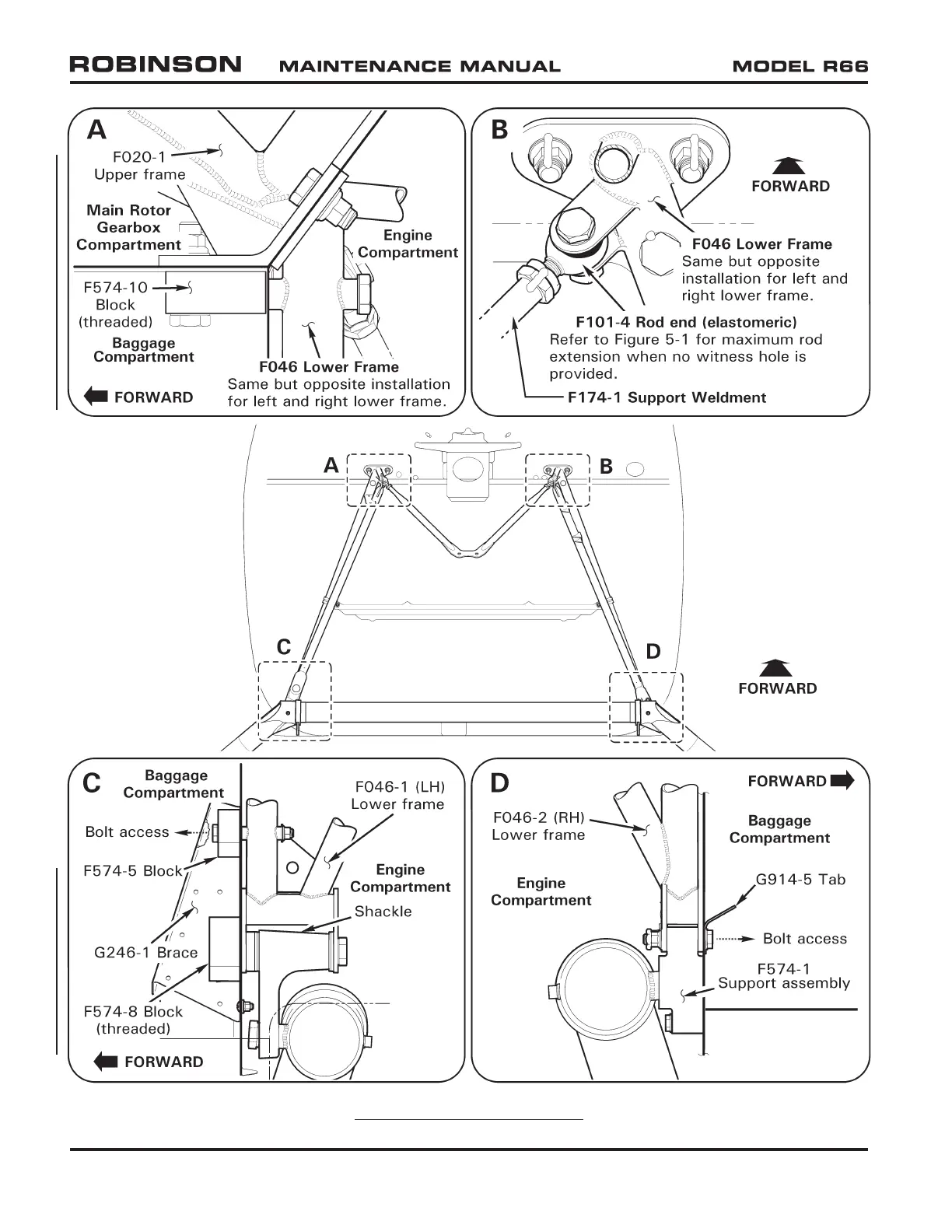 ROBINSON MAINTENANCE MANUAL MODEL R66

A

F020-1 Upper frame

Main Rotor Gearbox Compartment

Engine Compartment

F574-10 Block (threaded)

Baggage Compartment

F046 Lower Frame
Same but opposite installation for left and right lower frame.

FORWARD

B

FORWARD

F046 Lower Frame
Same but opposite installation for left and right lower frame.

F101-4 Rod end (elastomeric)
Refer to Figure 5-1 for maximum rod extension when no witness hole is provided.

F174-1 Support Weldment

A

B

C

D

FORWARD

C

Baggage Compartment

F046-1 (LH) Lower frame

Bolt access

F574-5 Block

Engine Compartment

Shackle

G246-1 Brace

F574-8 Block (threaded)

FORWARD

D

FORWARD

F046-2 (RH) Lower frame

Baggage Compartment

Engine Compartment

G914-5 Tab

Bolt access

F574-1 Support assembly