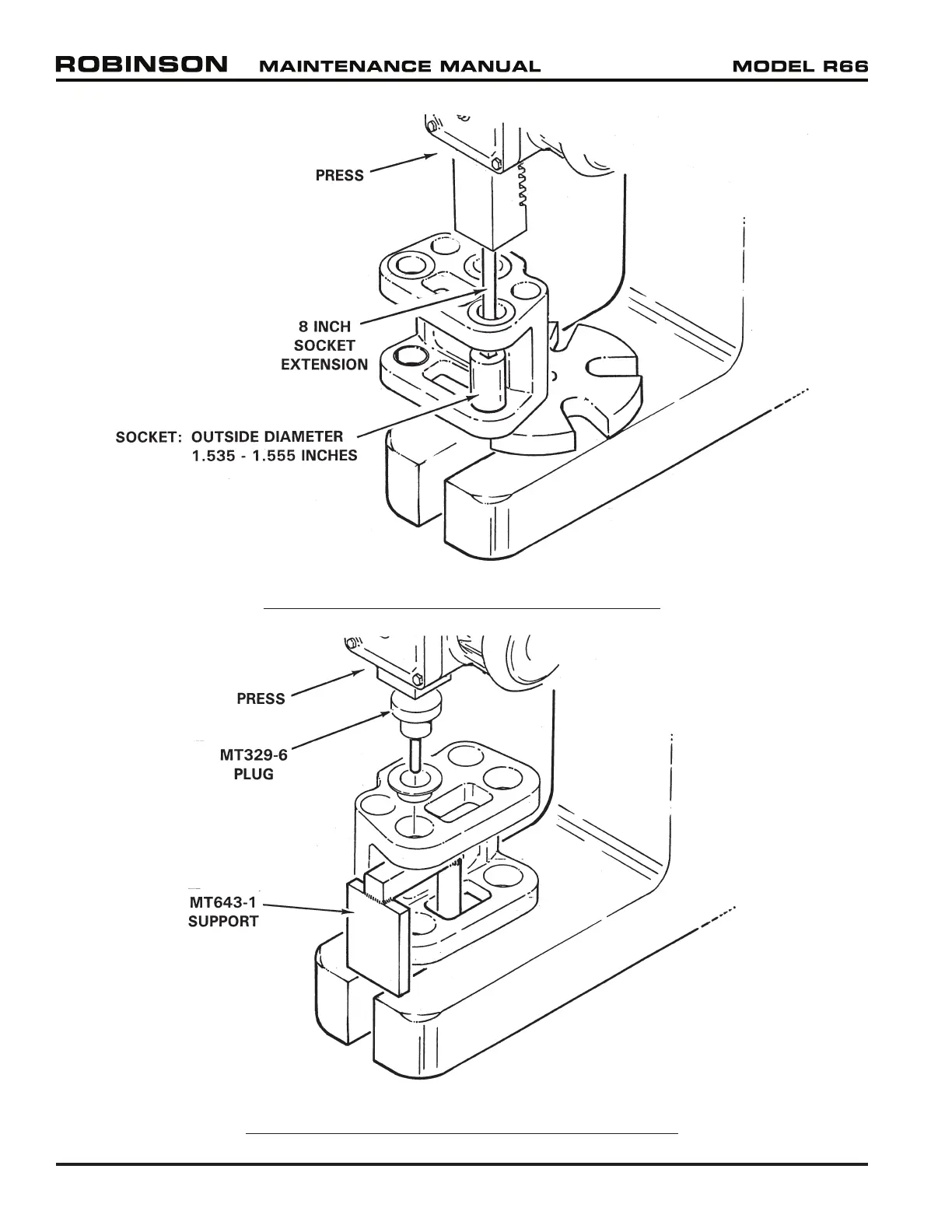 ROBINSON MAINTENANCE MANUAL MODEL R66

PRESS

8 INCH SOCKET EXTENSION

SOCKET: OUTSIDE DIAMETER 1.535 - 1.555 INCHES

PRESS

MT329-6 PLUG

MT643-1 SUPPORT