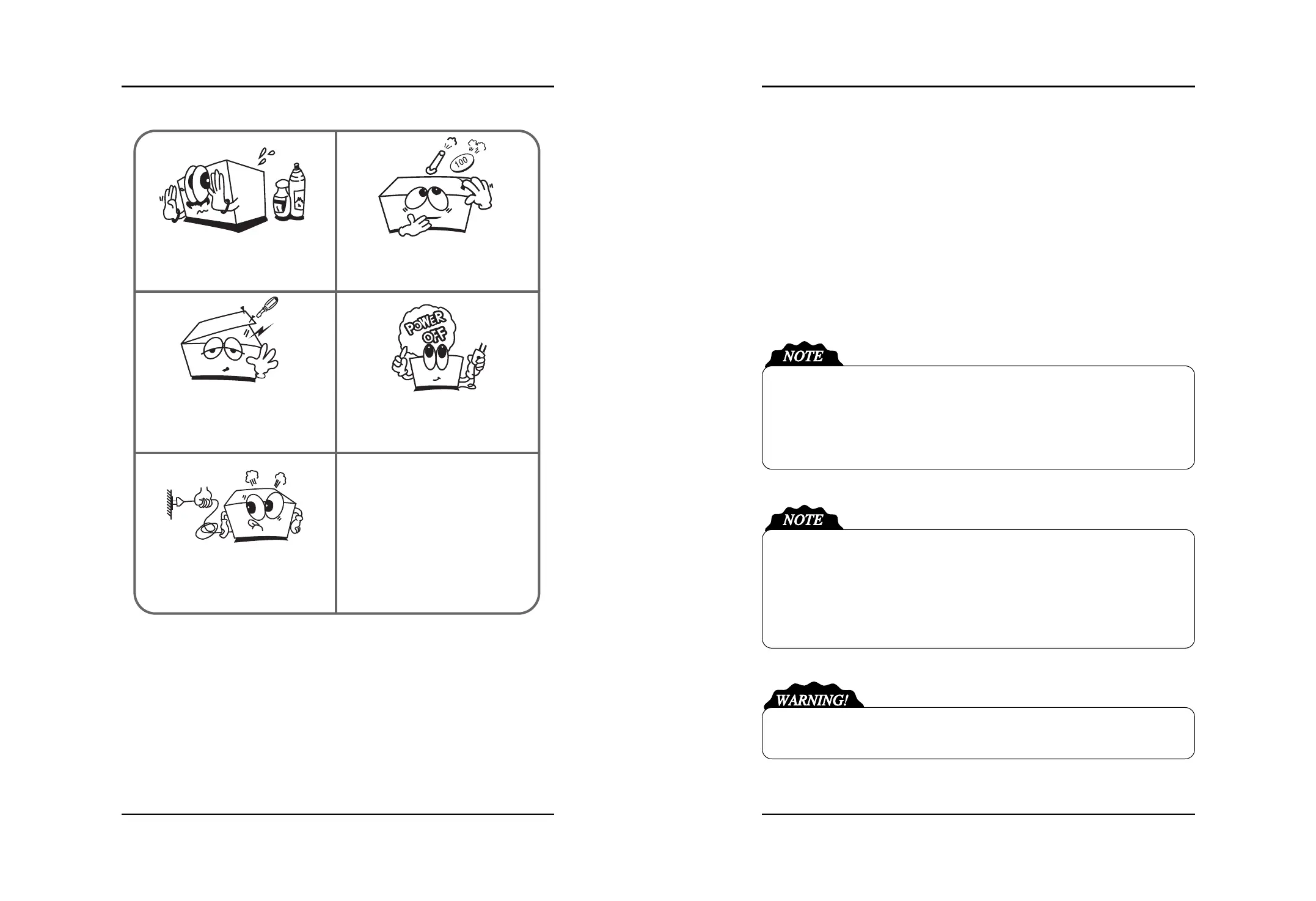 100

POWER OFF

NOTE

NOTE

WARNING!